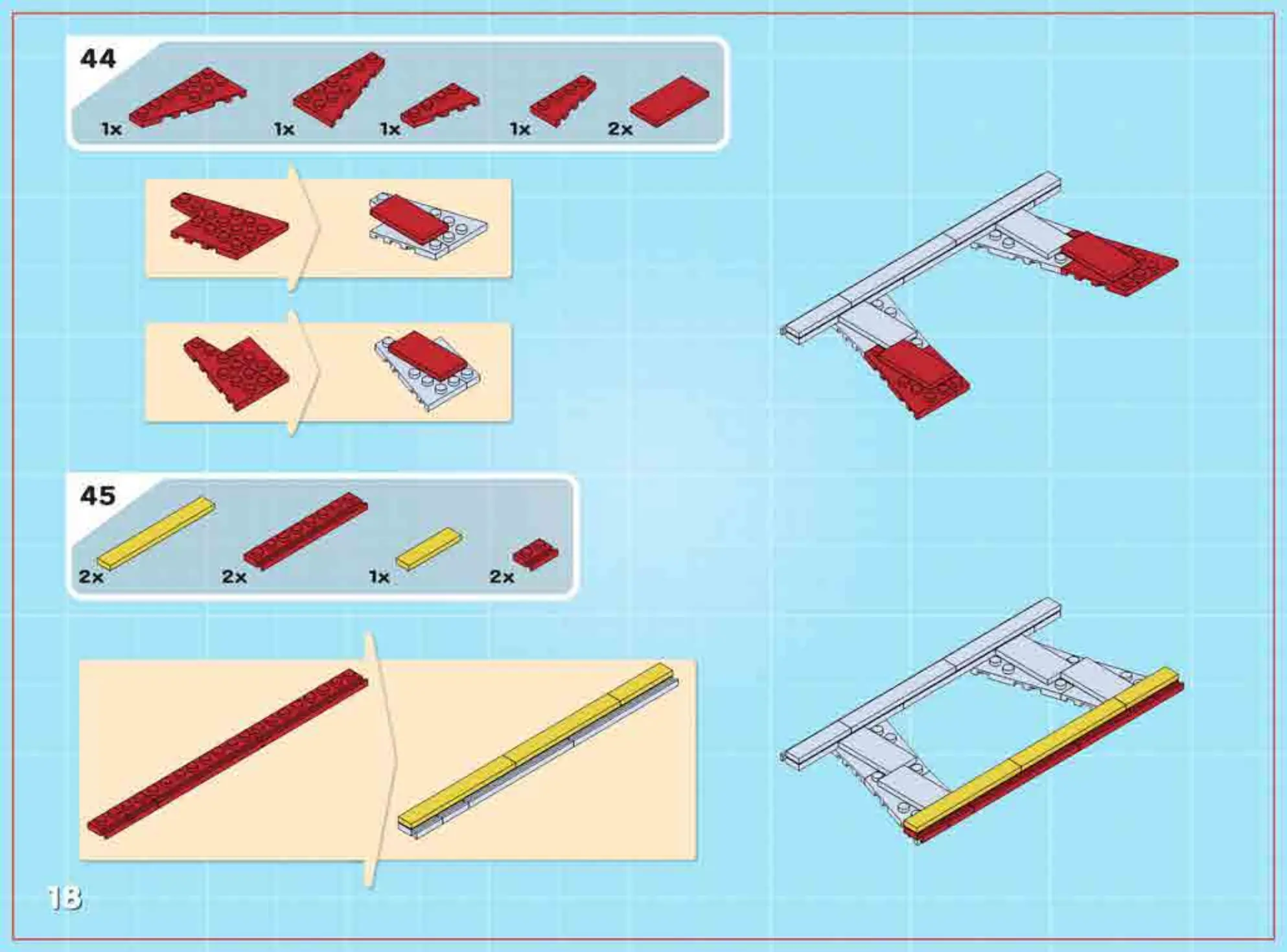 44

1x 1x 1x 1x 2x

45

2x 2x 1x 2x

18