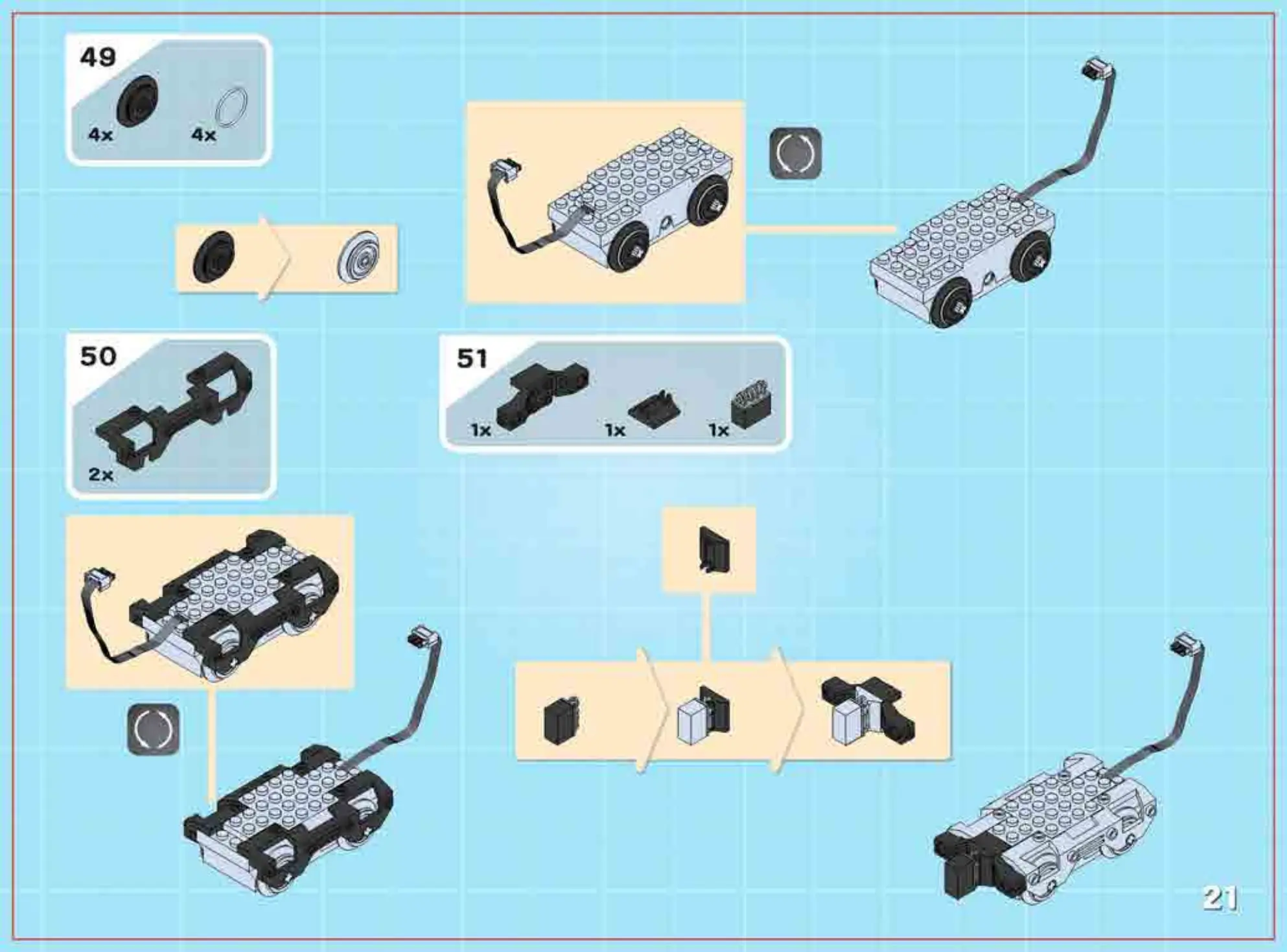 49

4x

4x

50

2x

51

1x

1x

1x

21