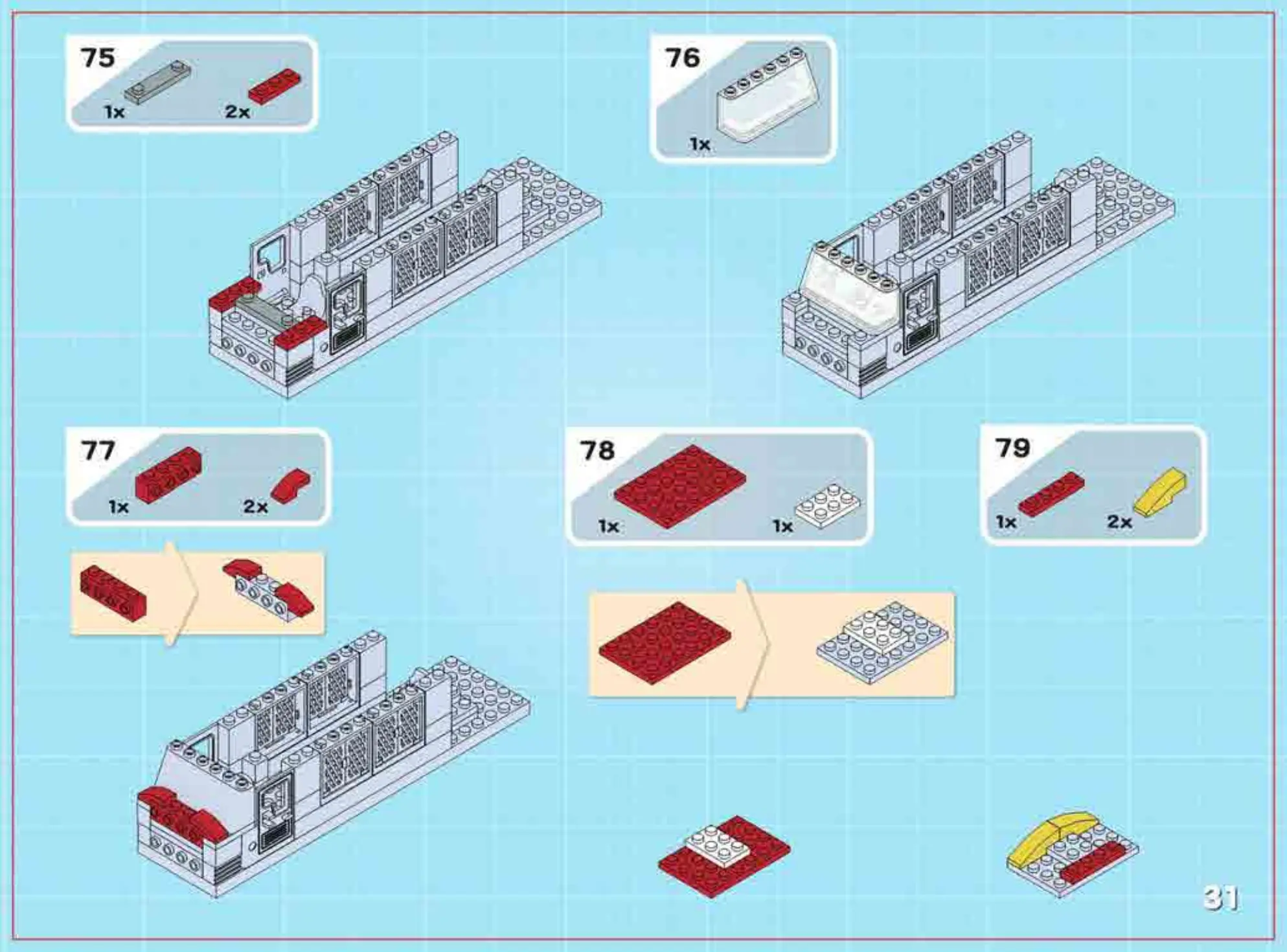 75
1x
2x

76
1x

77
1x
2x

78
1x
1x

79
1x
2x

31