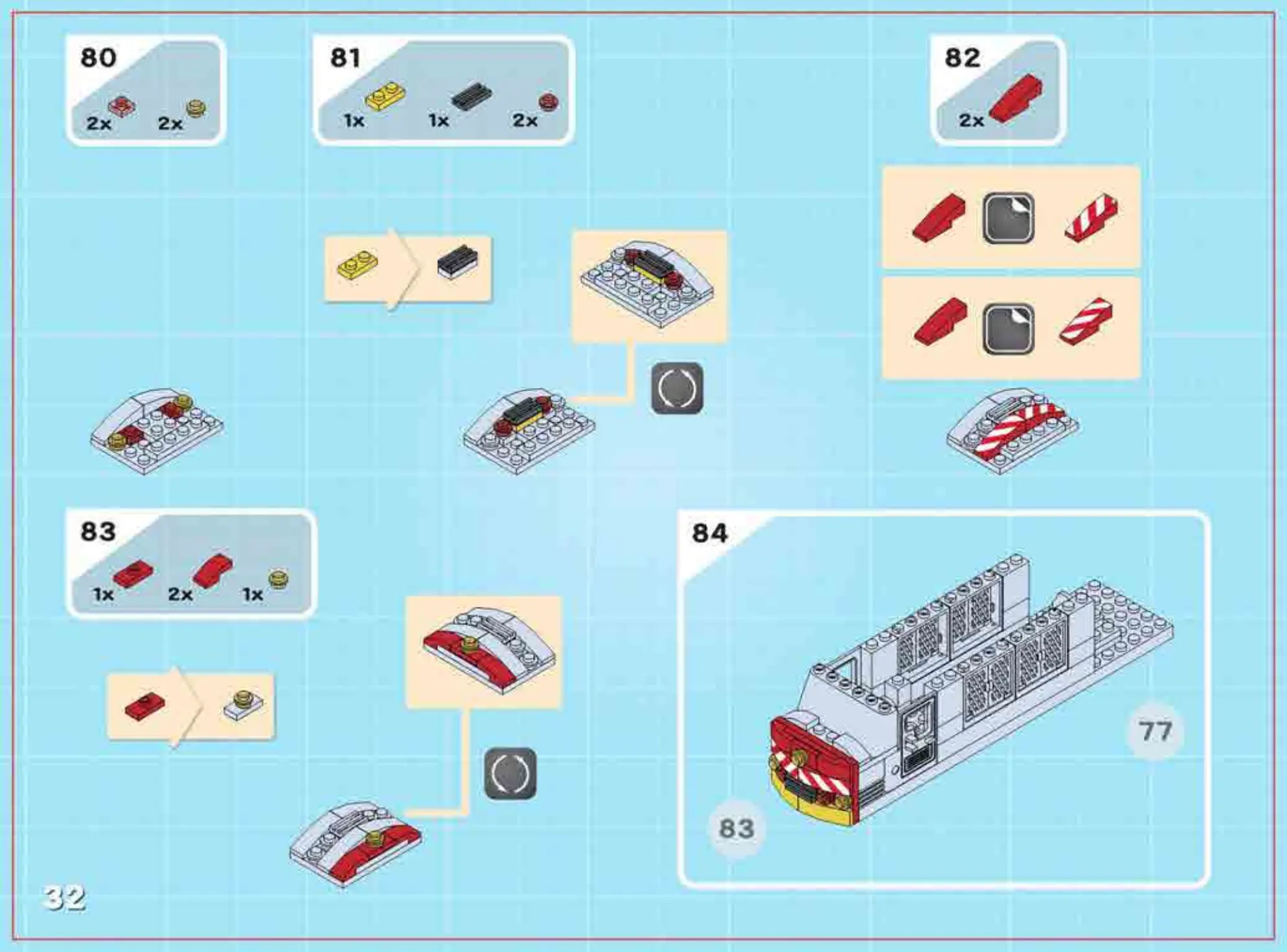 80
2x 2x

81
1x 1x 2x

82
2x

83
1x 2x 1x

84

77

83

32