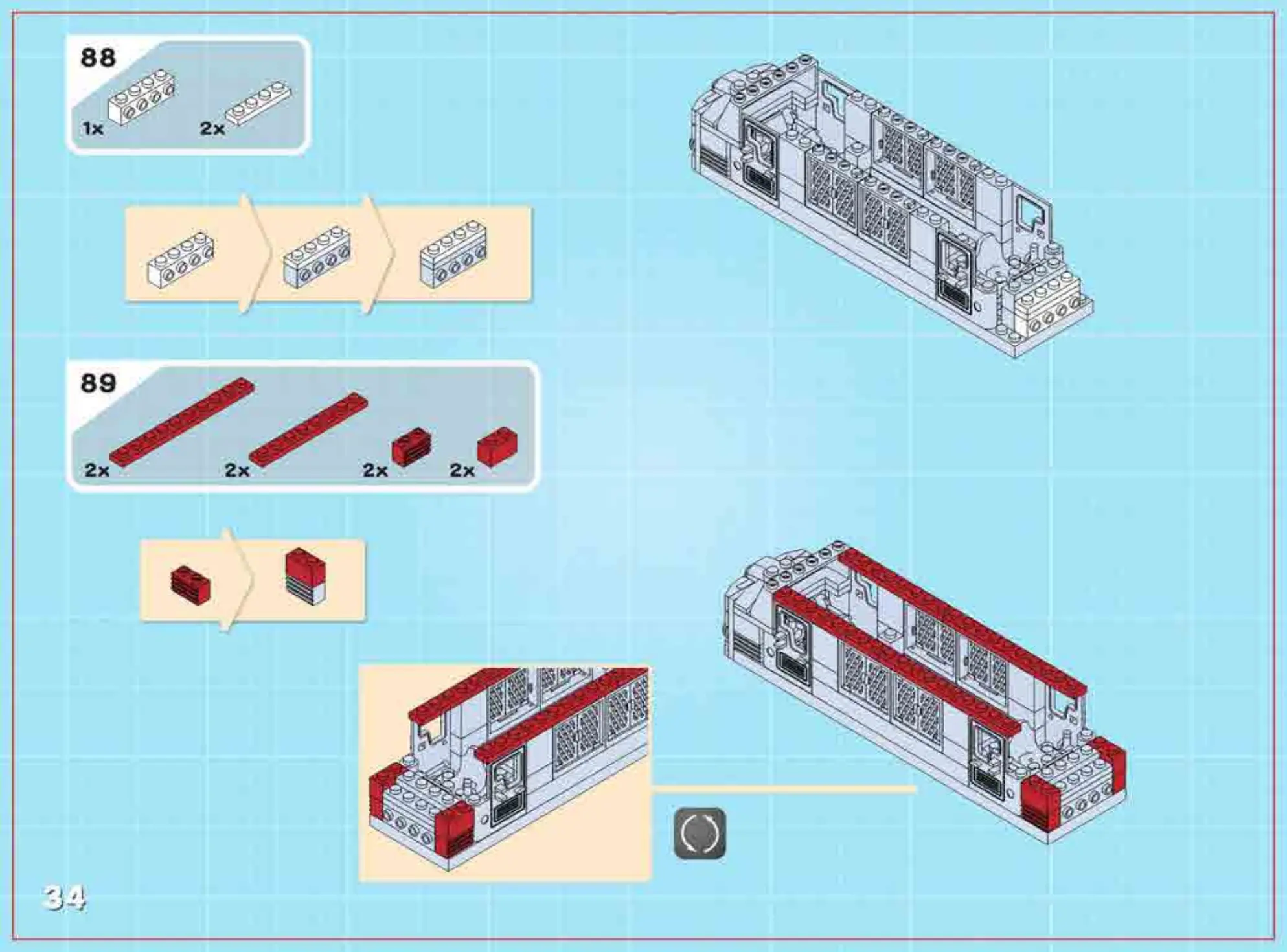 88

1x

2x

89

2x

2x

2x

2x

34