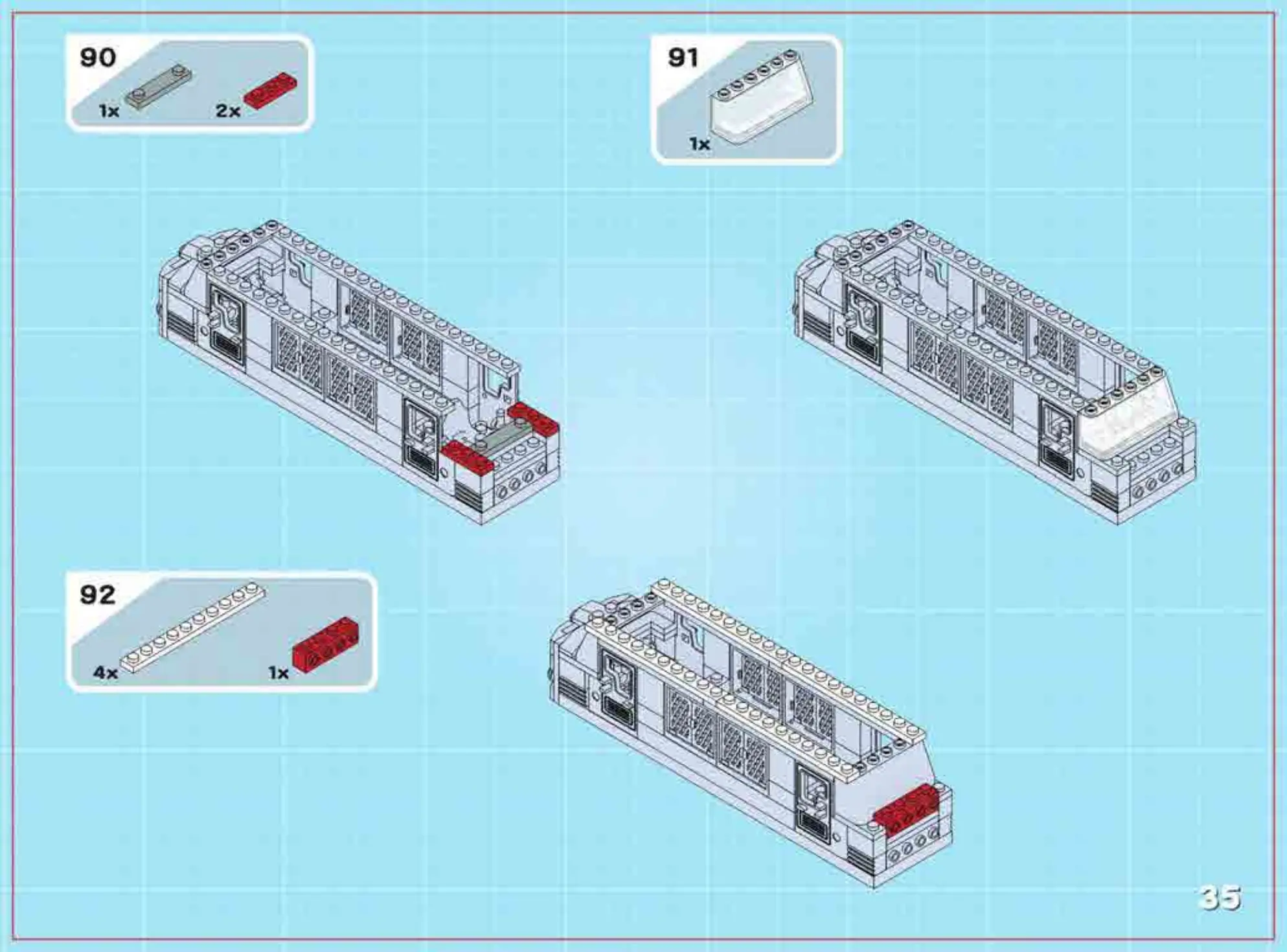 90

1x

2x

91

1x

92

4x

1x

35