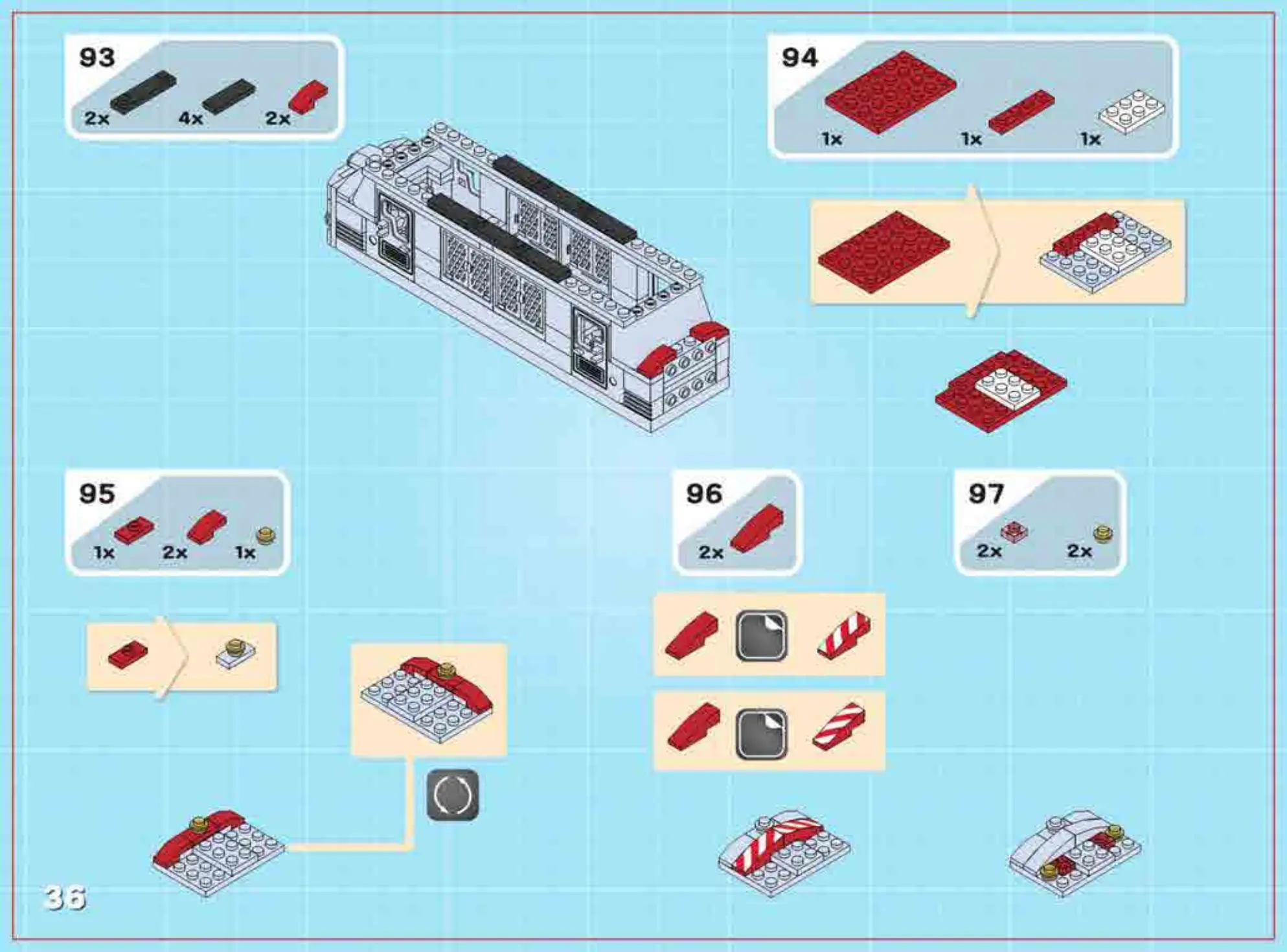 93
2x 4x 2x

94
1x 1x 1x

95
1x 2x 1x

96
2x

97
2x 2x

36