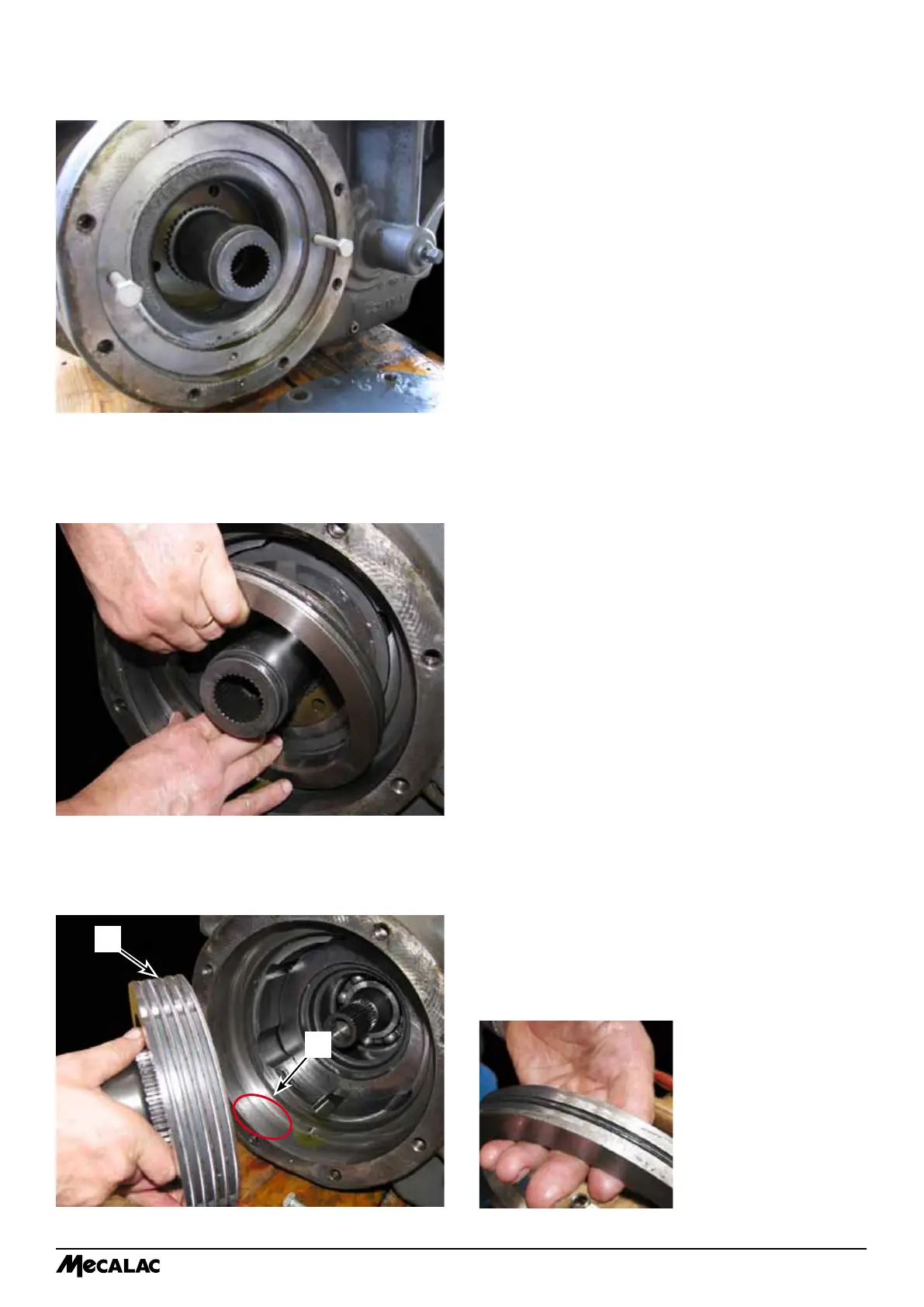 MECALAC