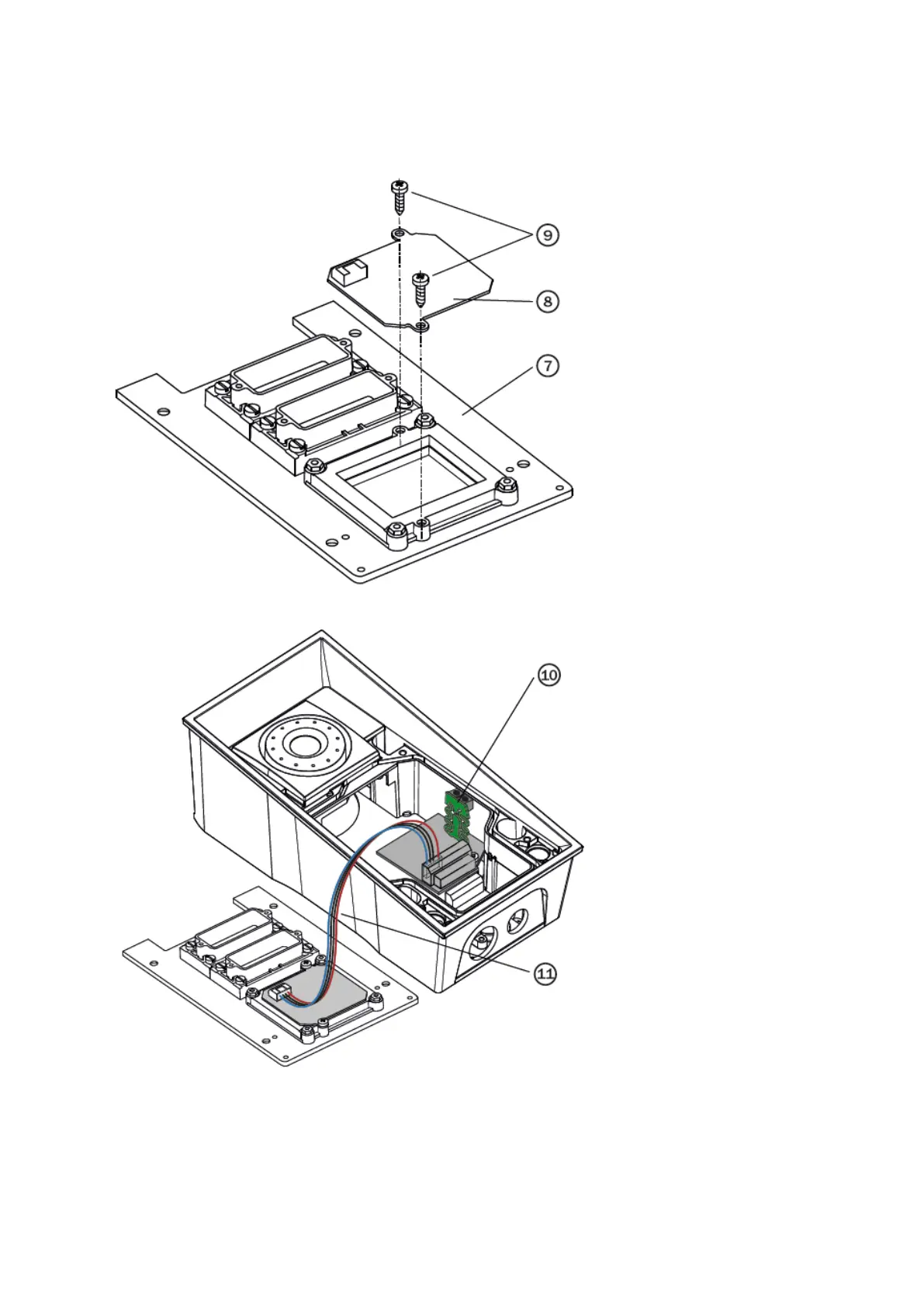 9
8
7
10
11