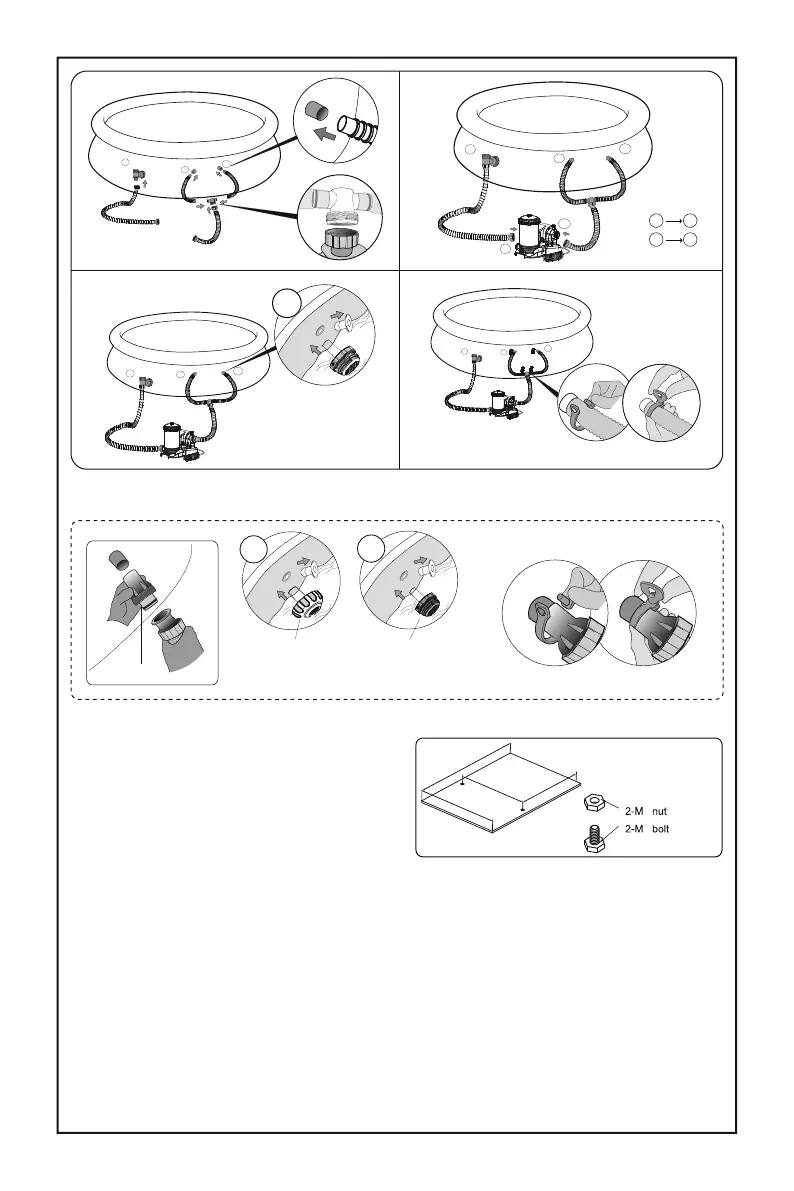 2-M nut
2-M bolt