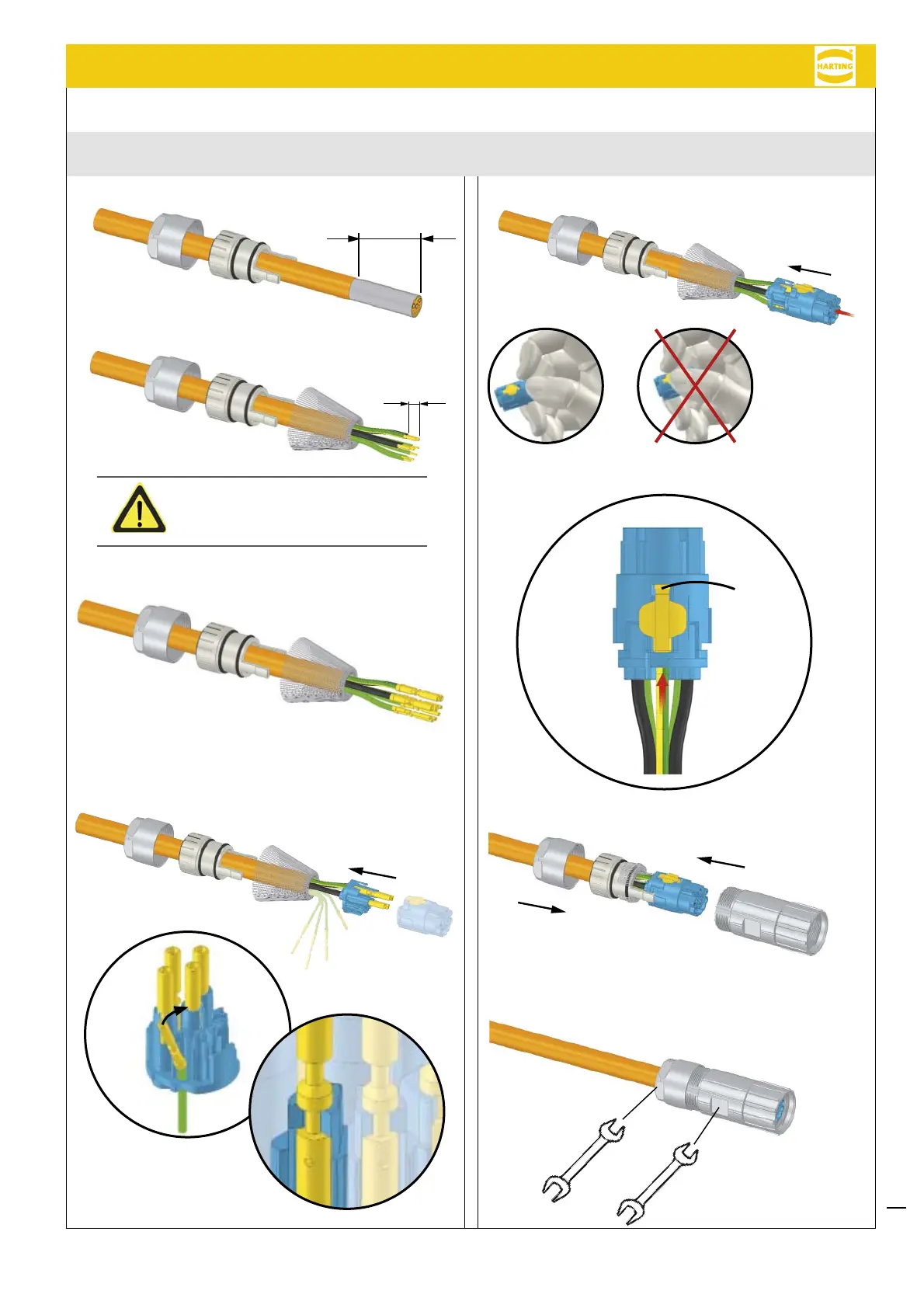 HARTING