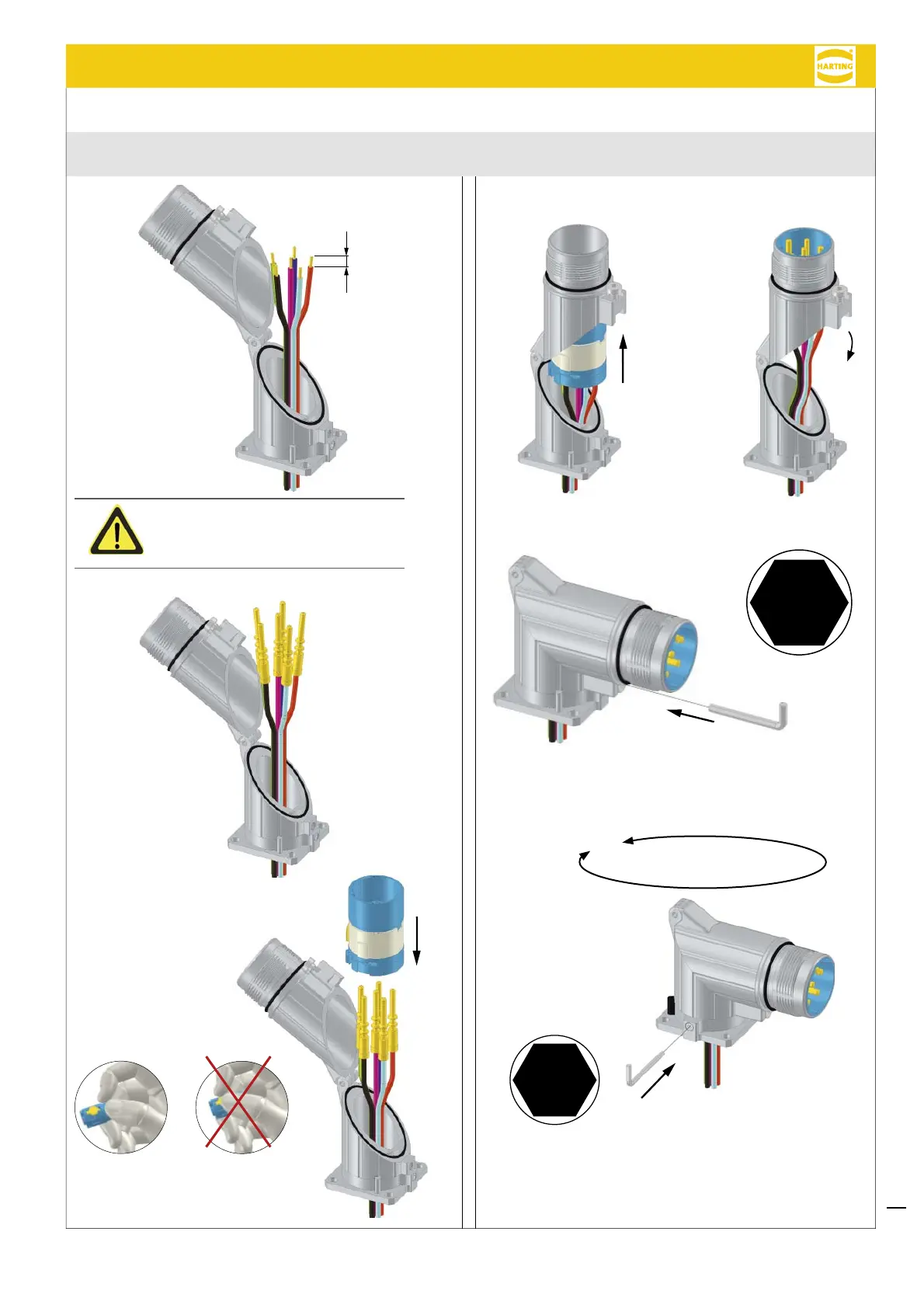 HARTING