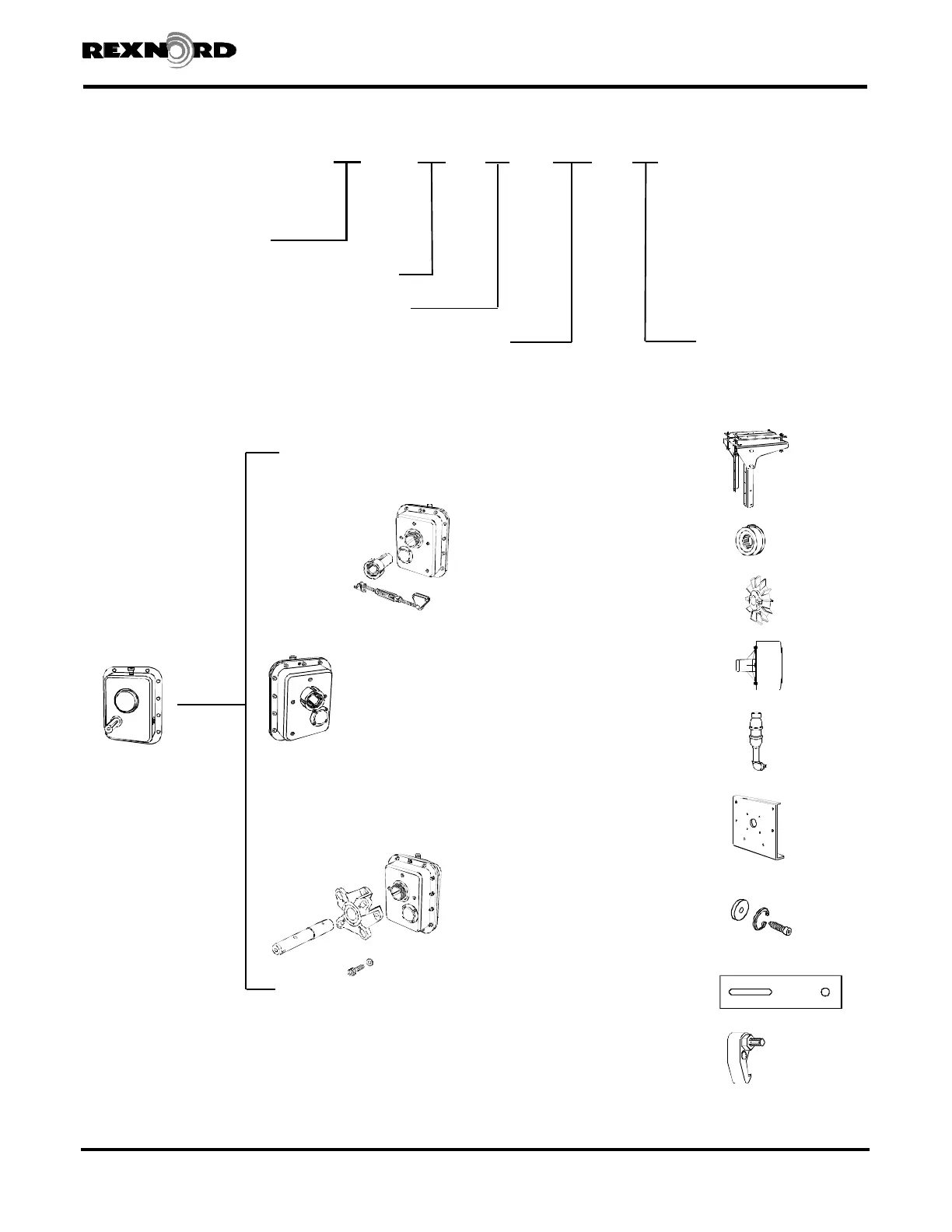 REXNORD