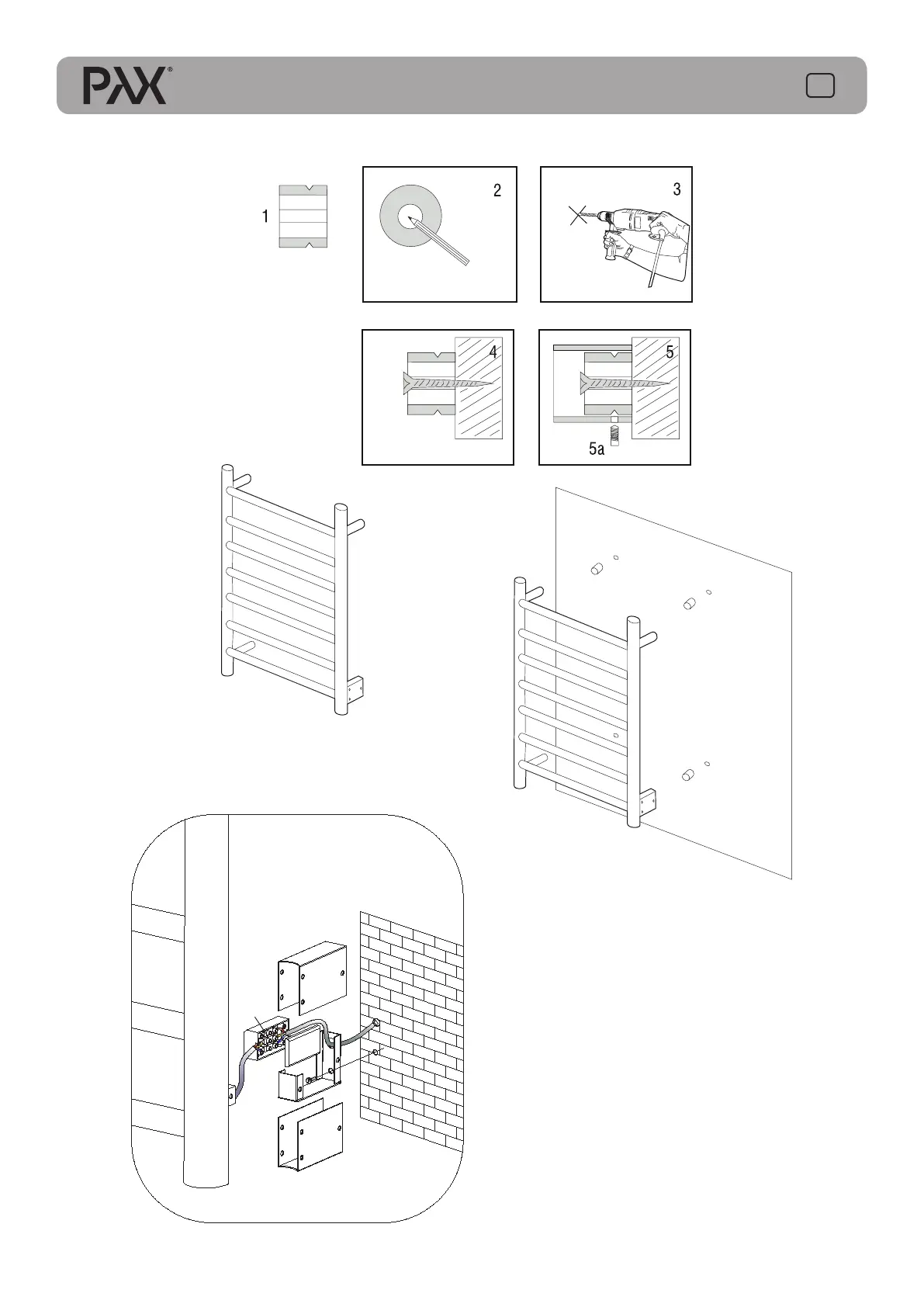 PAX®

1

2

3

4

5

5a