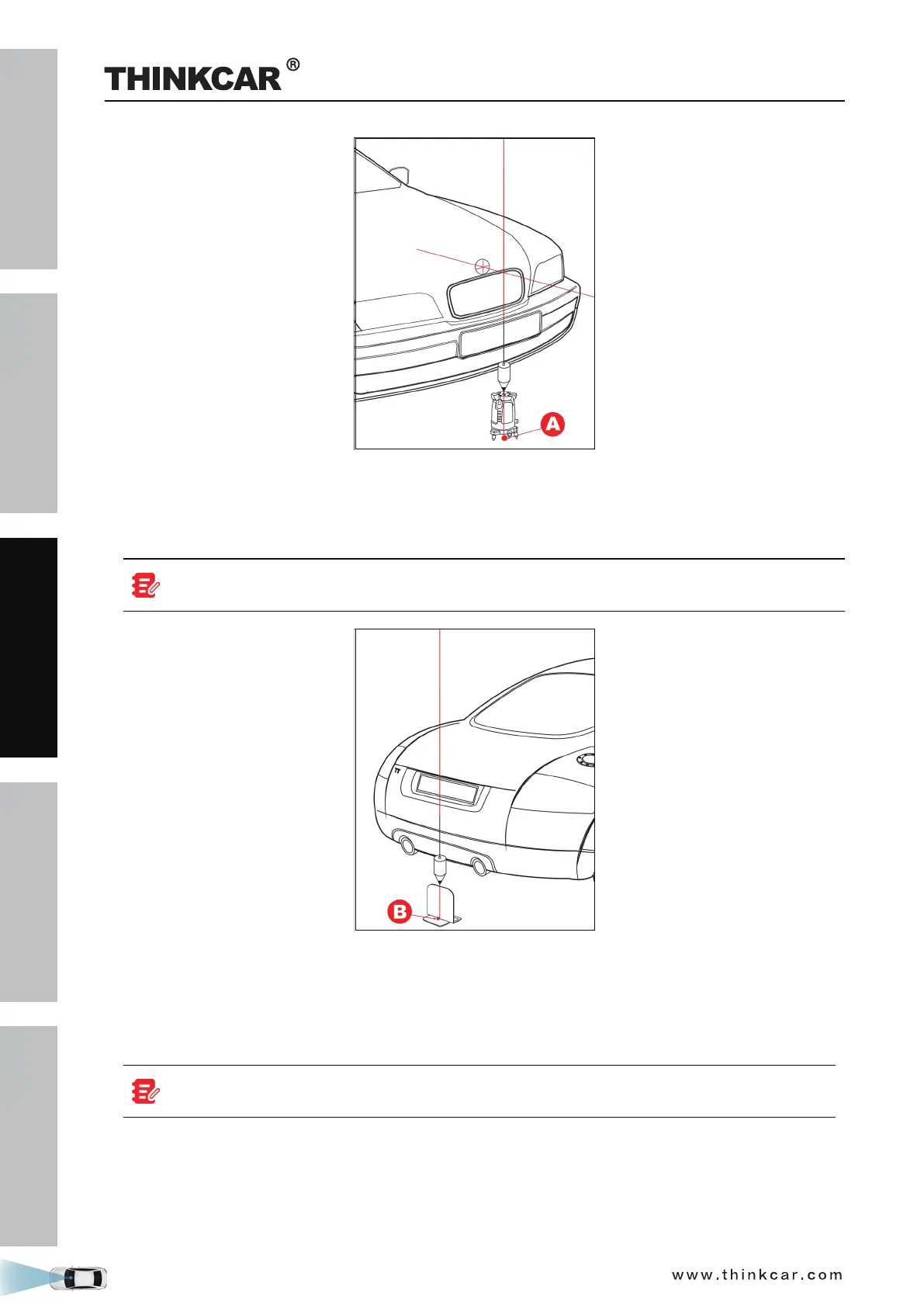 THINKCAR®

A

B

www.thinkcar.com