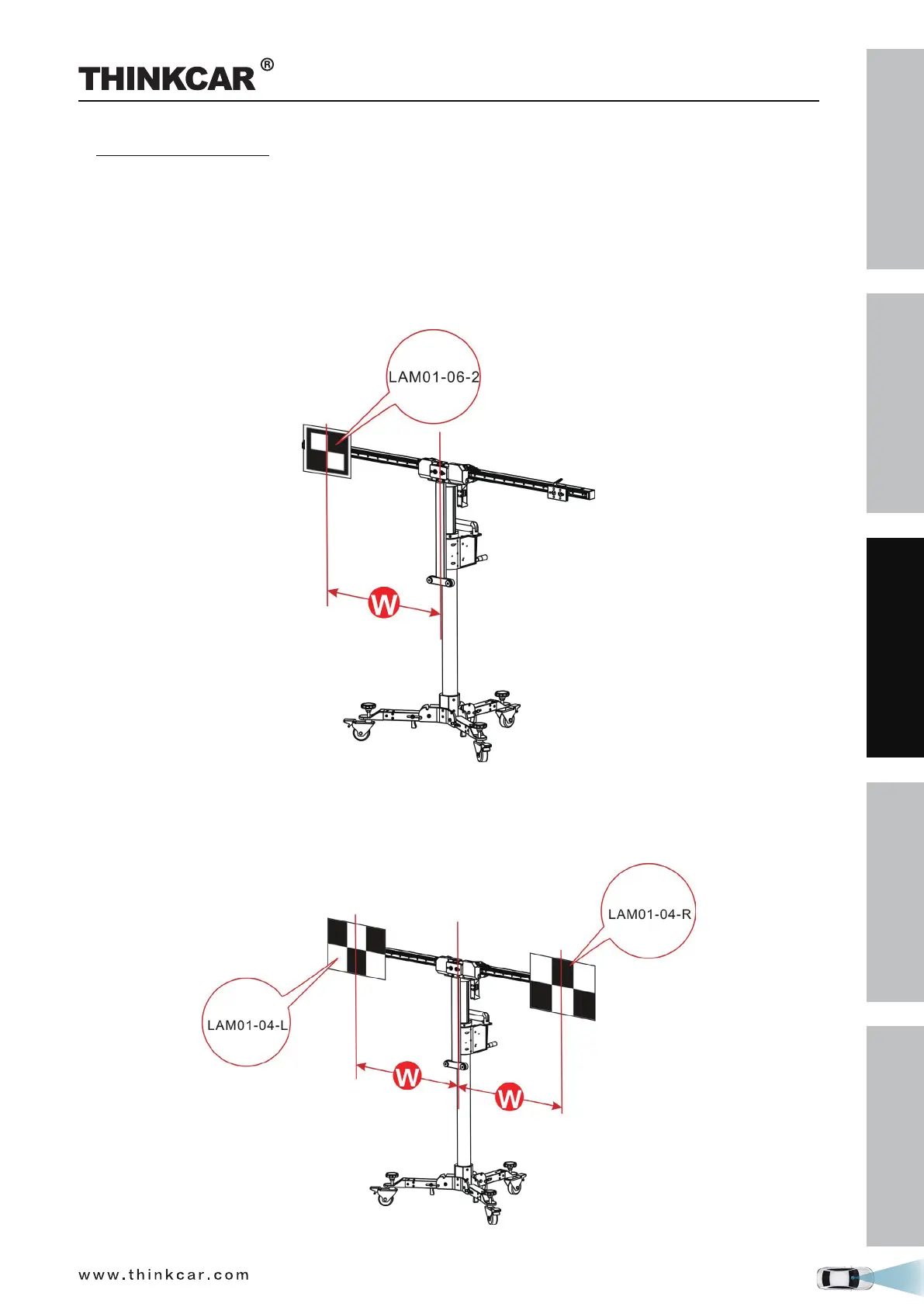 THINKCAR®

LAM01-06-2

W

LAM01-04-R

LAM01-04-L

W

W

www.thinkcar.com