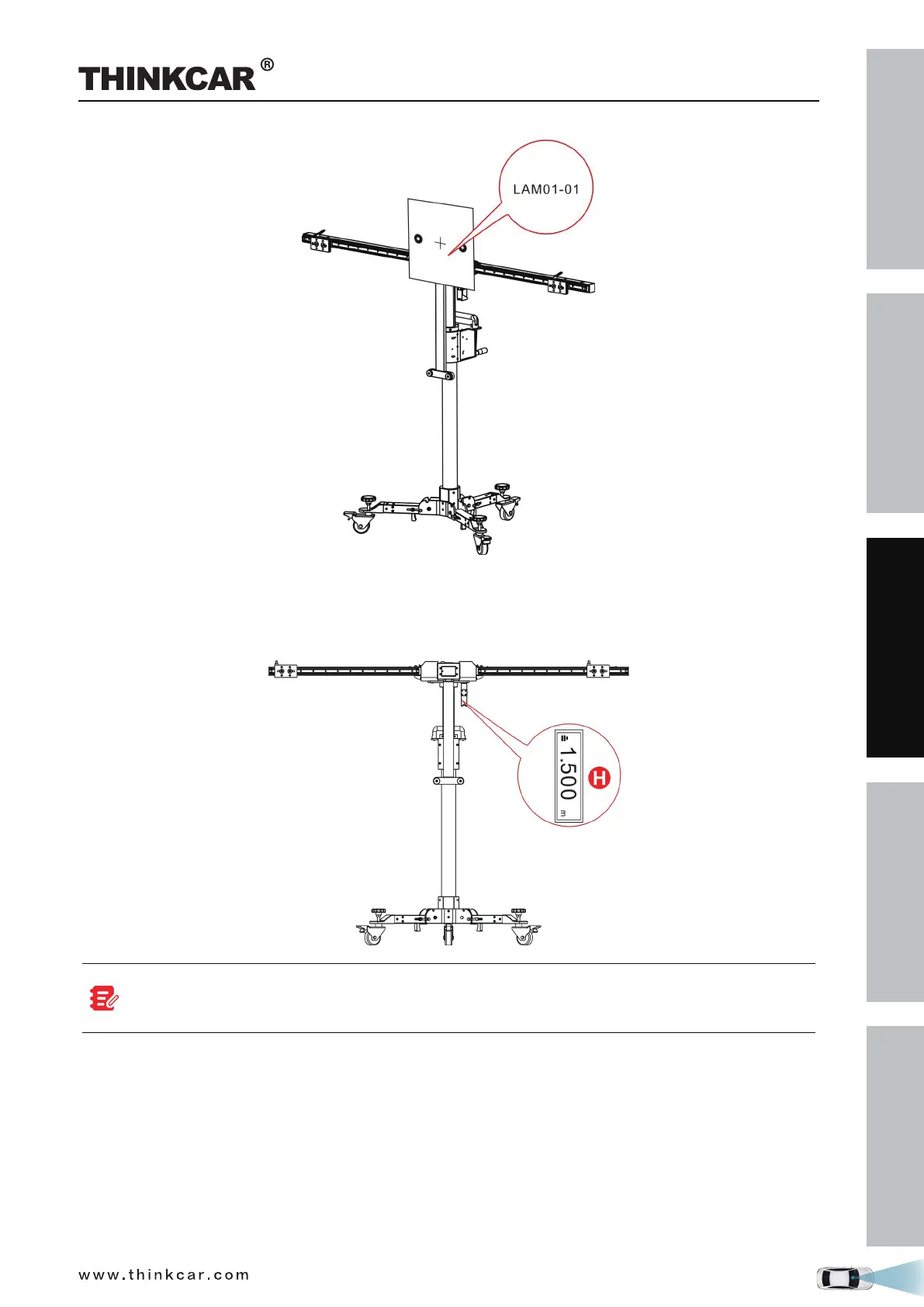 THINKCAR®

LAM01-01

1.500 m

H

www.thinkcar.com