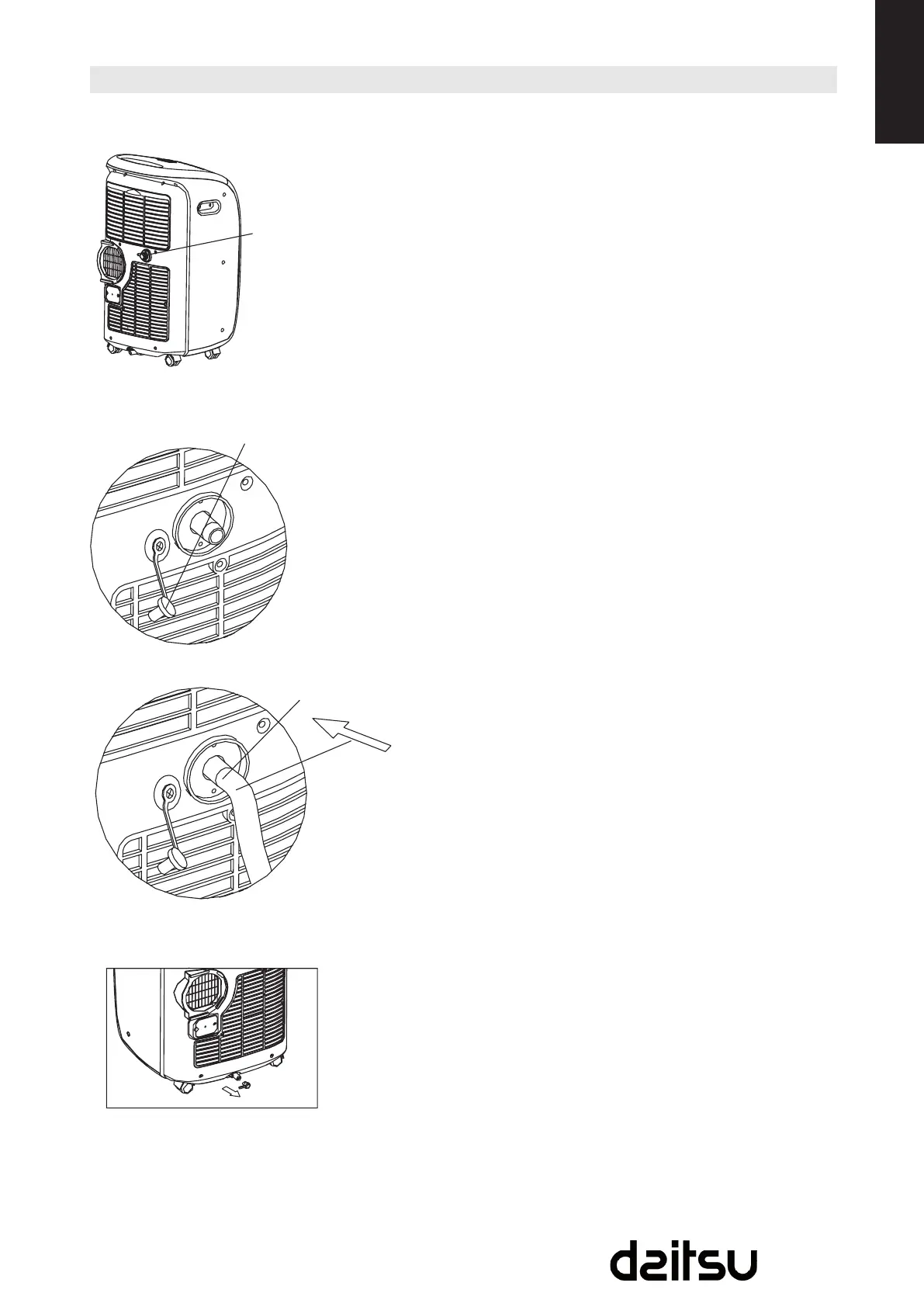 daitsu