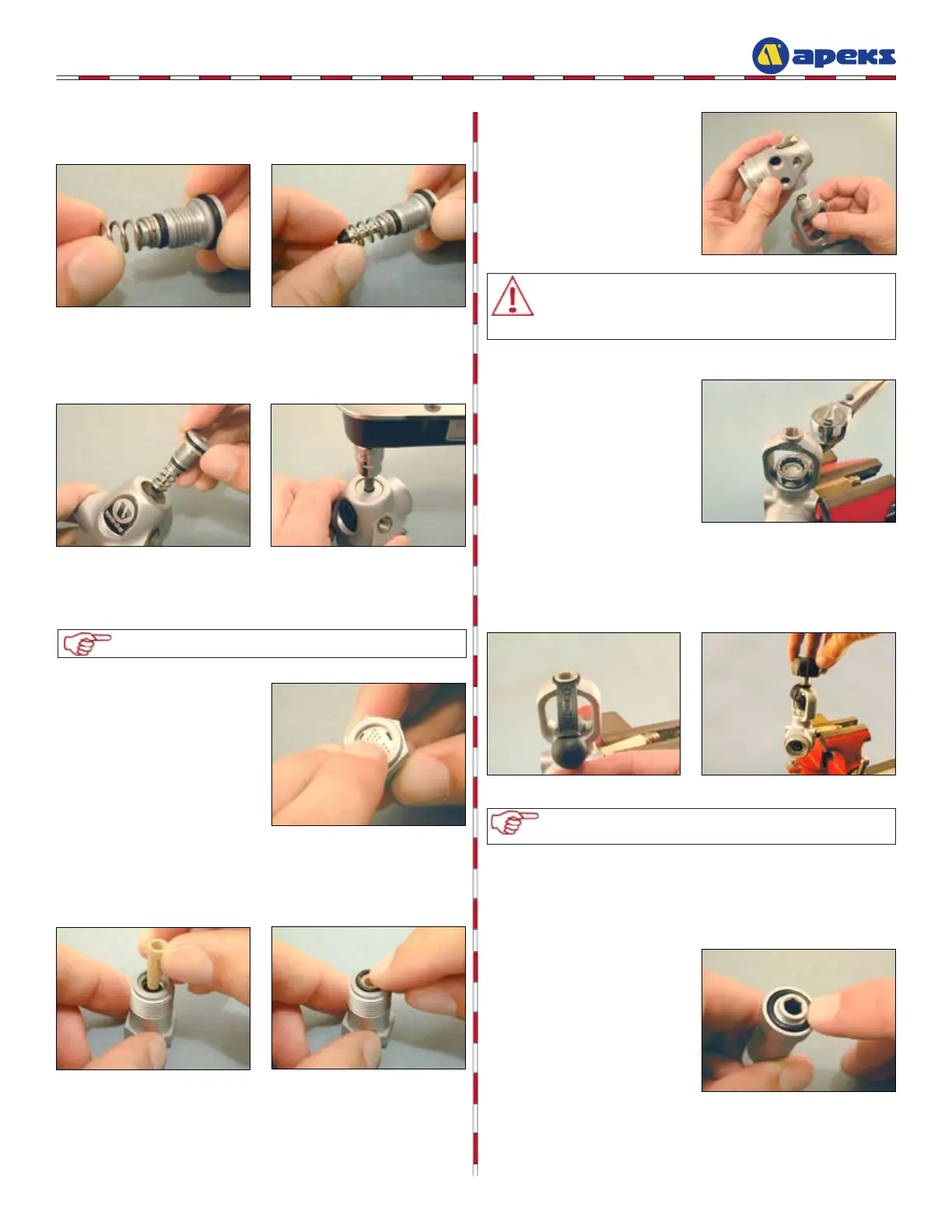 apeks