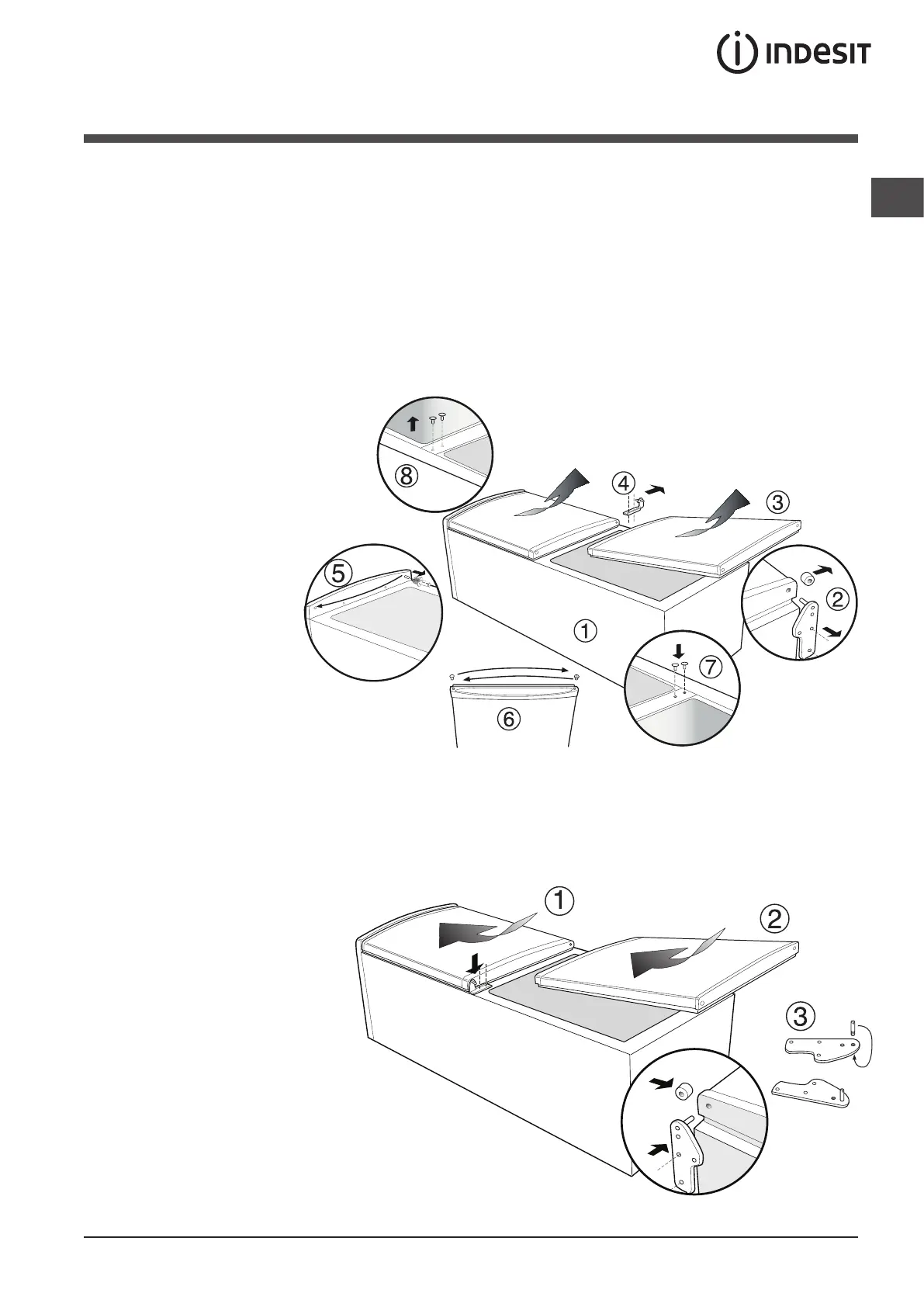 INDESIT

8
4
3
5
2
1
7
6

1
2
3