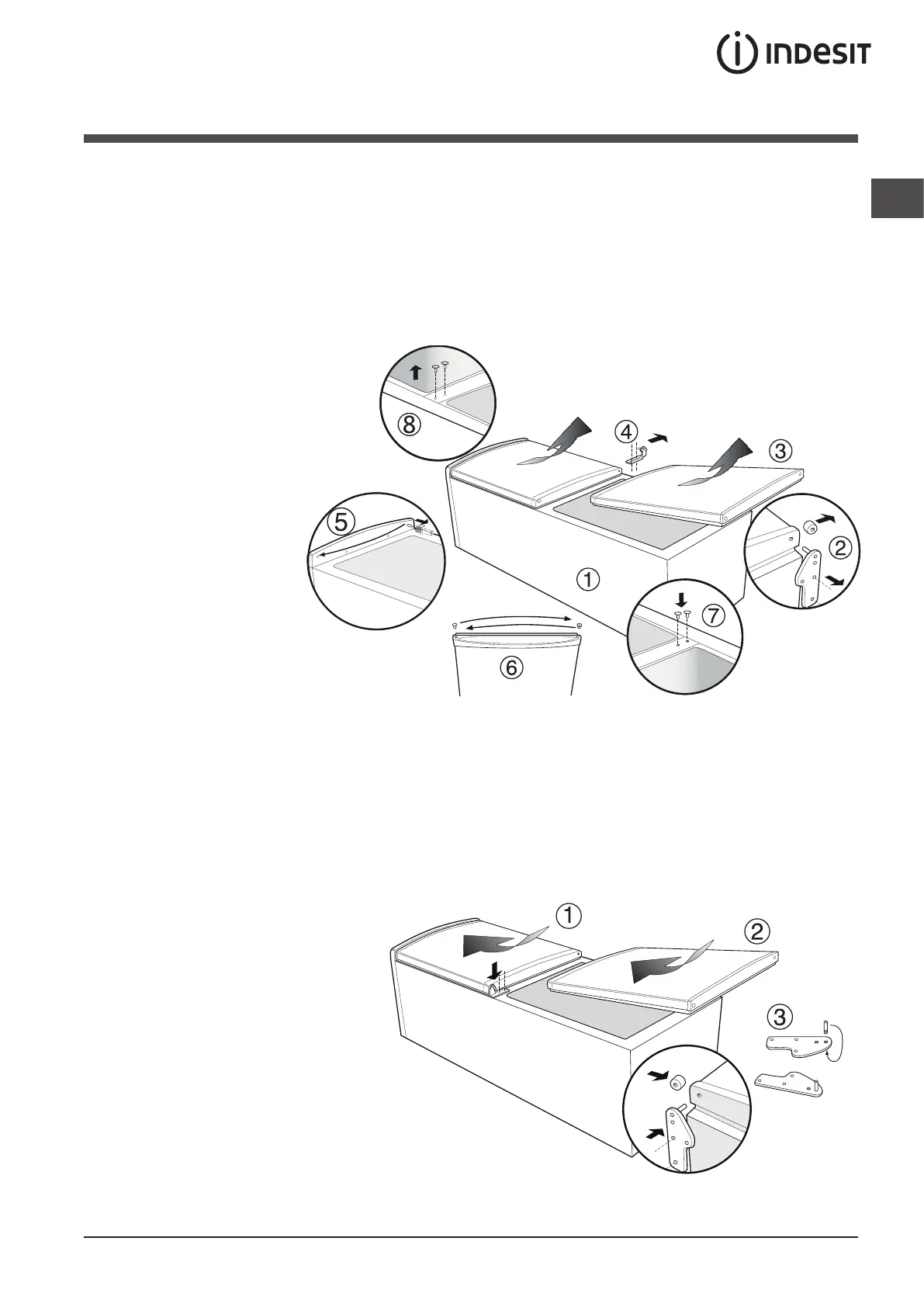 INDESIT

8

4

3

5

2

1

7

6

1

2

3