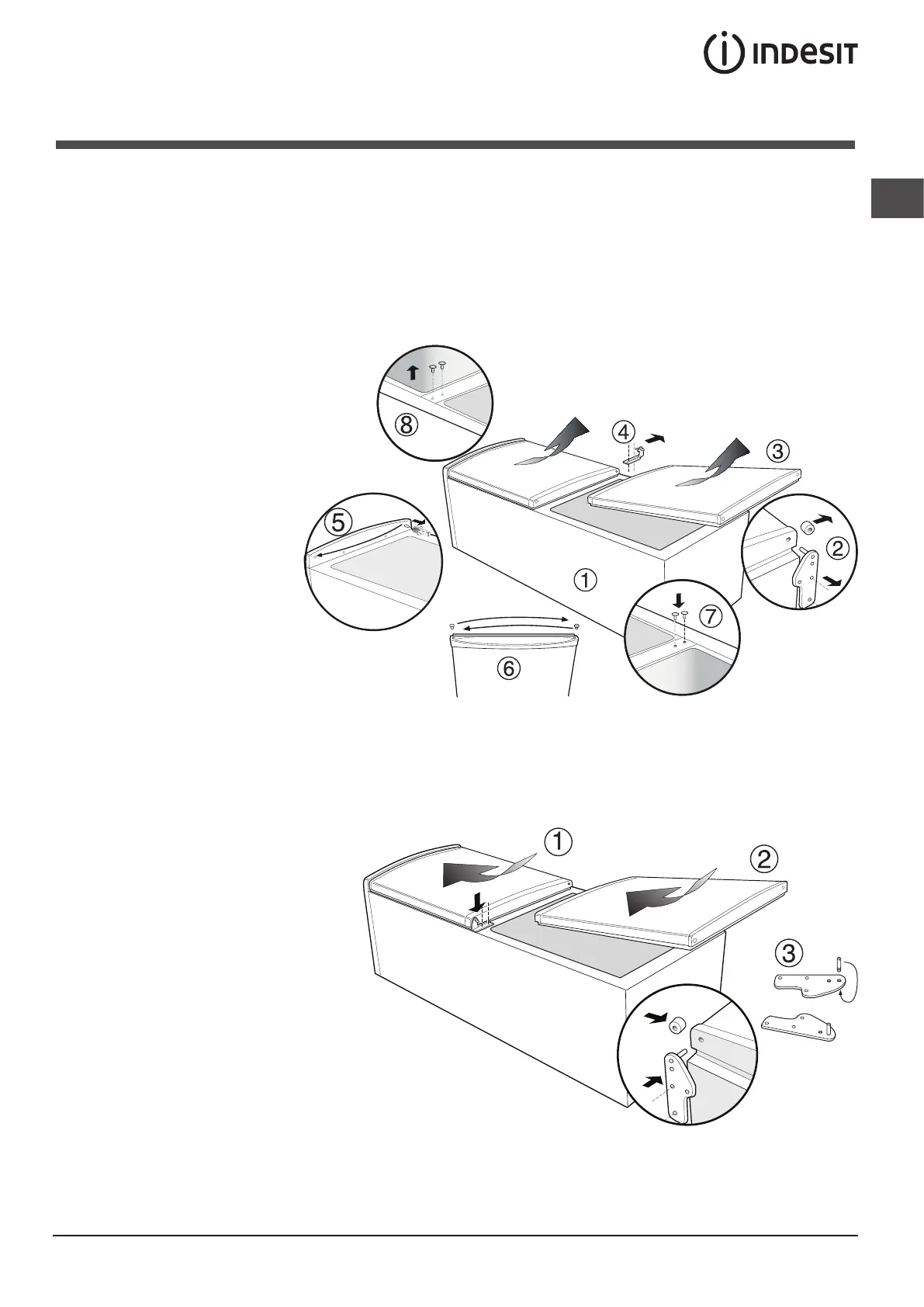 INDESIT

8

4

3

5

2

1

7

6

1

2

3