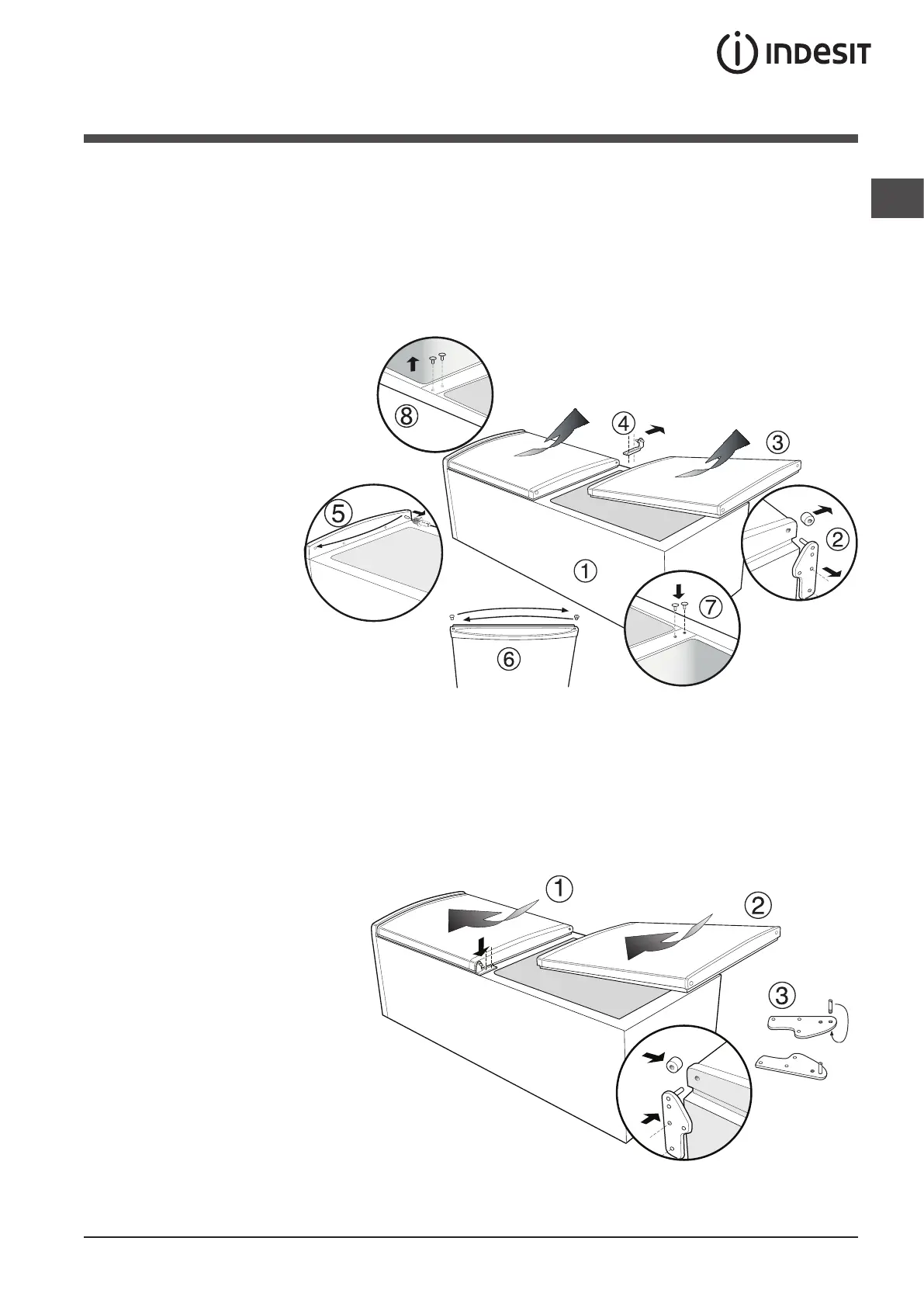 INDESIT

8

4

3

5

2

1

7

6

1

2

3