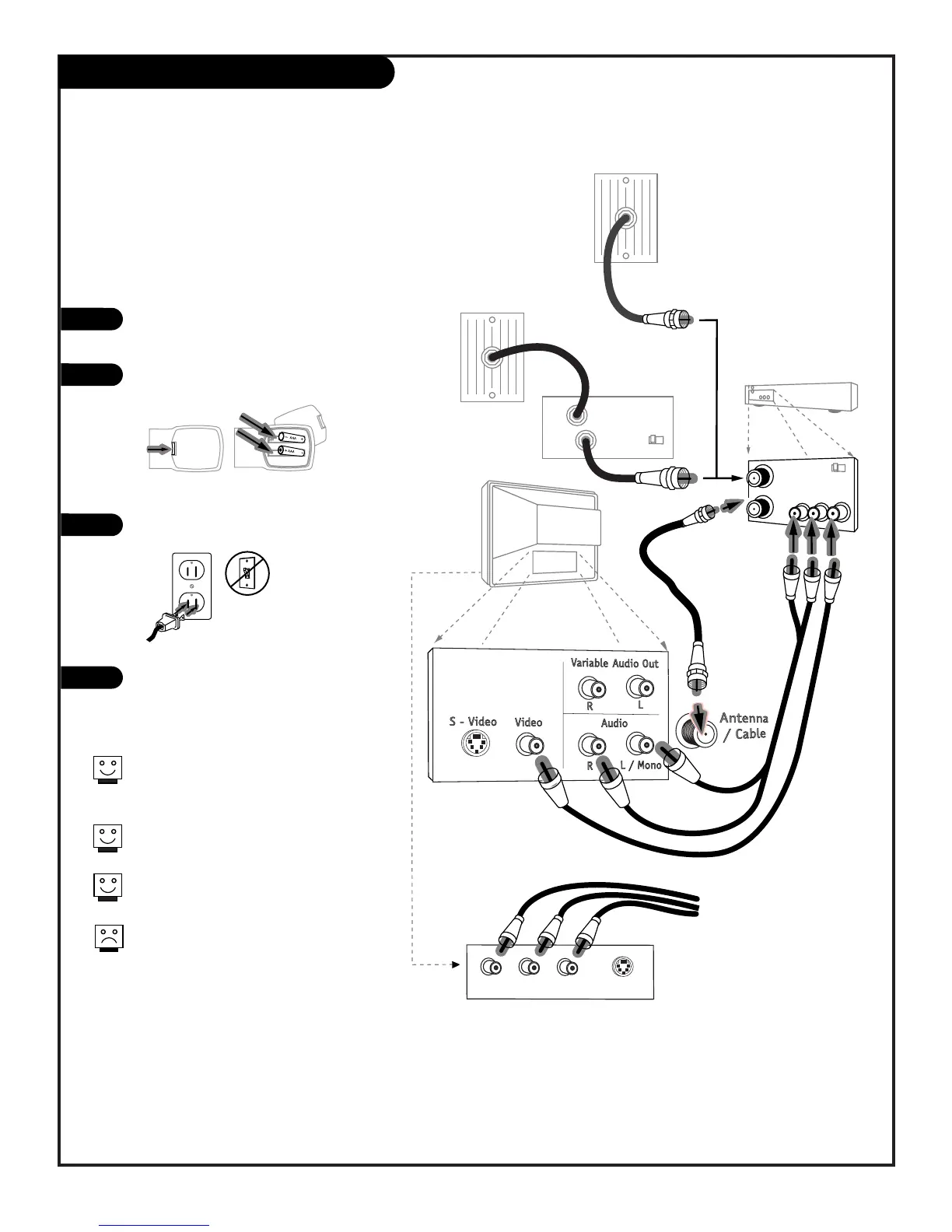 Variable Audio Out
R
L
S - Video
Video
Audio
R
L / Mono
Antenna / Cable