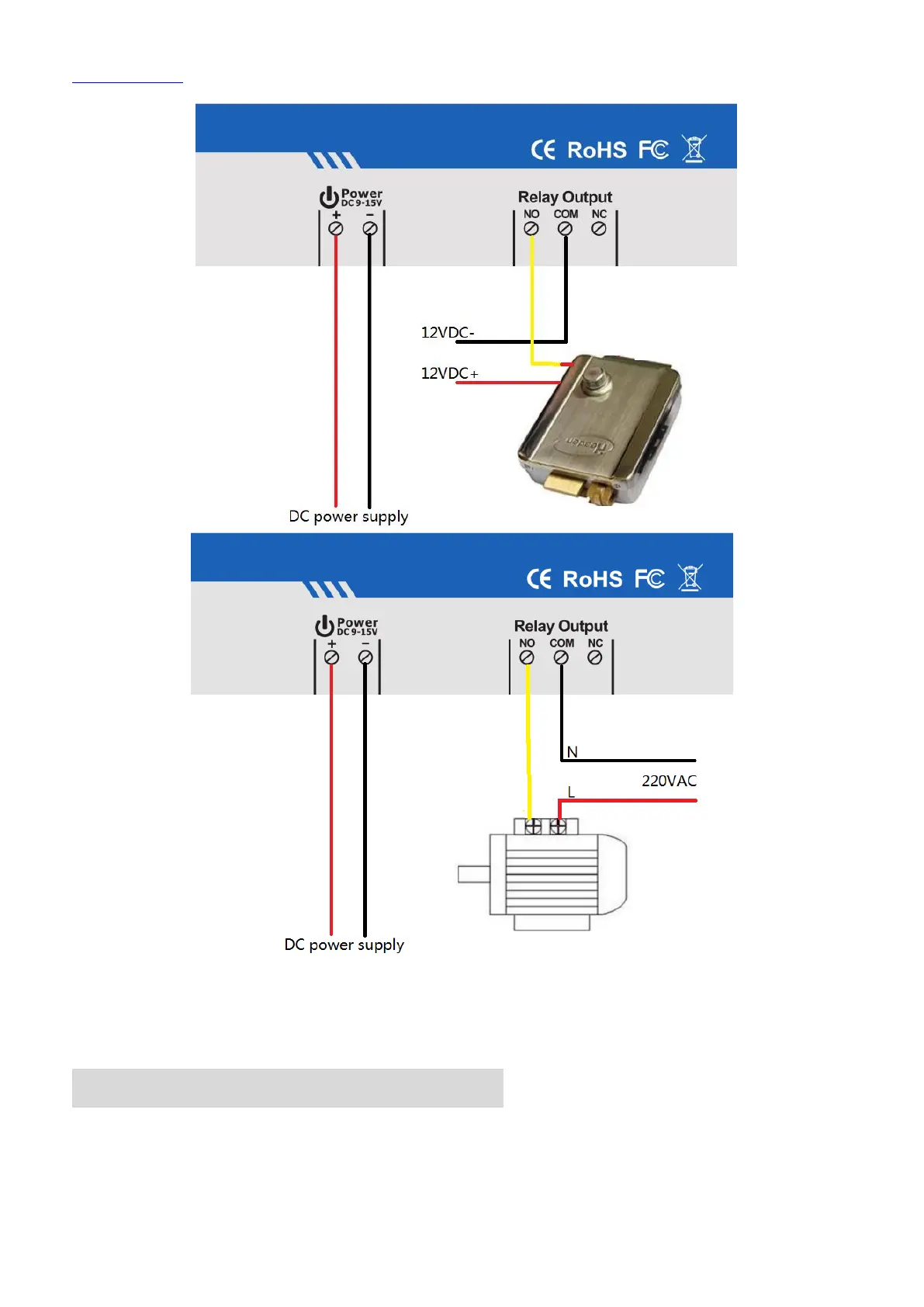 CE RoHS FC

Power
DC 9-15V
+ -

Relay Output
NO COM NC

12VDC-

12VDC+

DC power supply

CE RoHS FC

Power
DC 9-15V
+ -

Relay Output
NO COM NC

N

220VAC

L

DC power supply