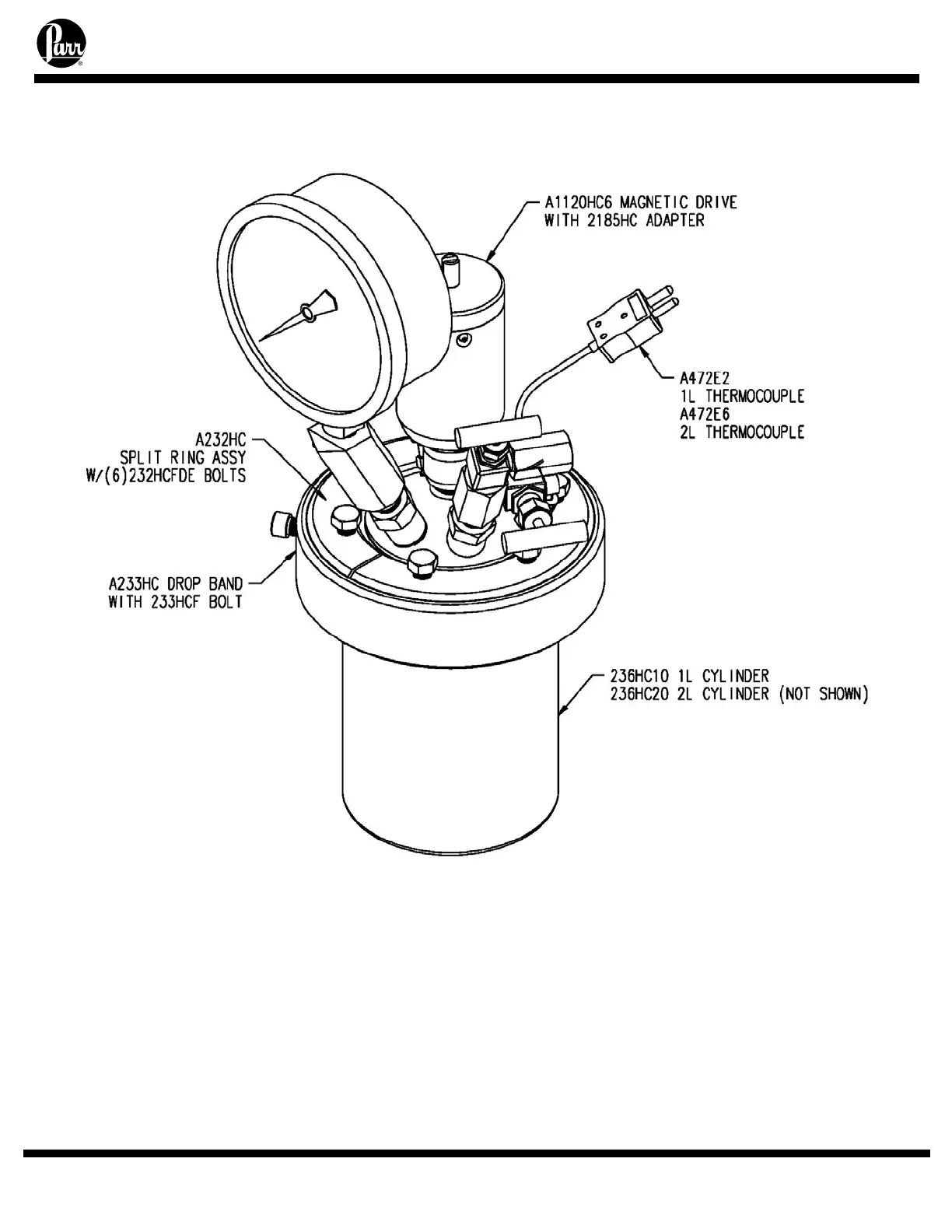 Parr

A1120HC6 MAGNETIC DRIVE
WITH 2185HC ADAPTER

A472E2
1L THERMOCOUPLE
A472E6
2L THERMOCOUPLE

A232HC
SPLIT RING ASSY
W/(6)232HCFDE BOLTS

A233HC DROP BAND
WITH 233HCF BOLT

236HC10 1L CYLINDER
236HC20 2L CYLINDER (NOT SHOWN)