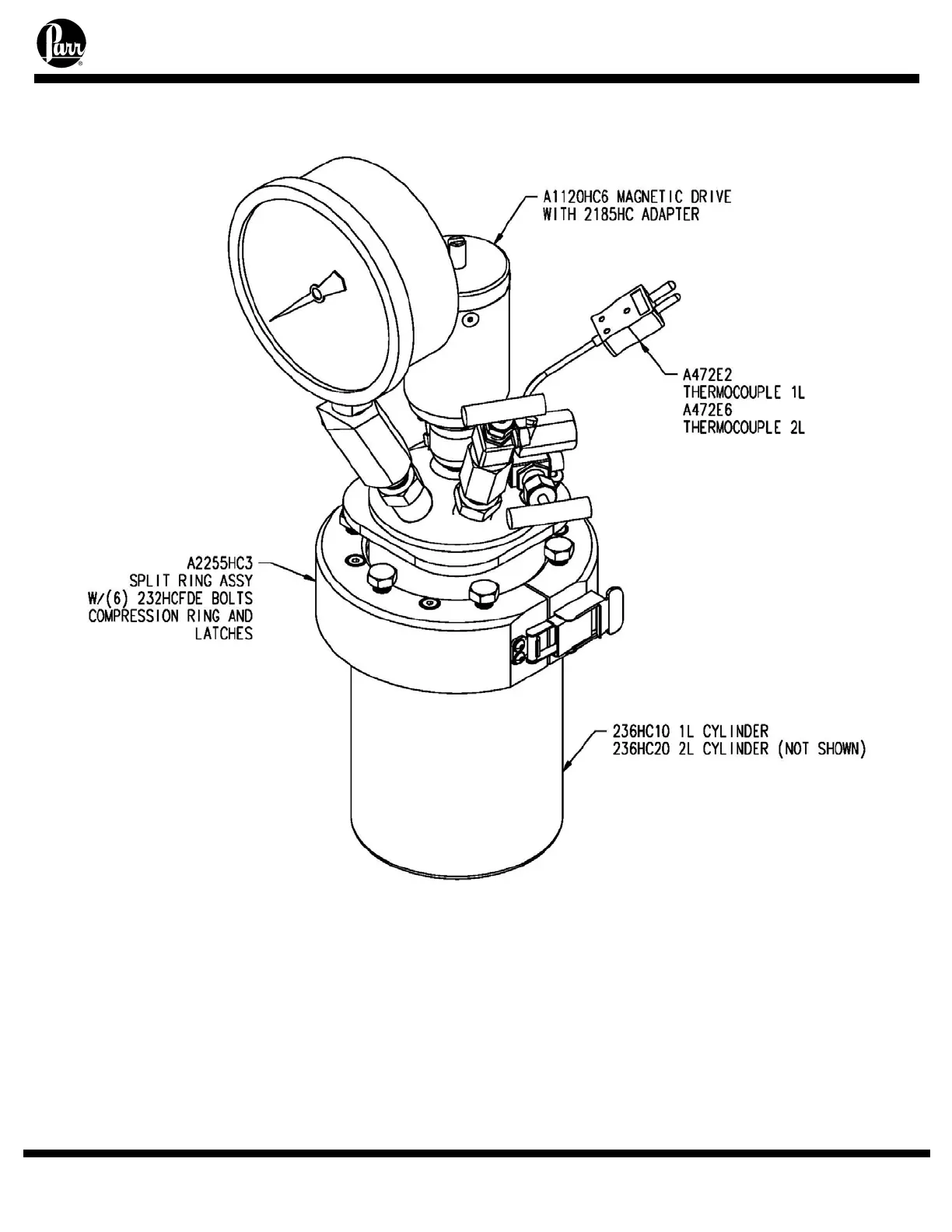 Parr

A1120HC6 MAGNETIC DRIVE
WITH 2185HC ADAPTER

A472E2
THERMOCOUPLE 1L
A472E6
THERMOCOUPLE 2L

A2255HC3
SPLIT RING ASSY
W/(6) 232HCFDE BOLTS
COMPRESSION RING AND
LATCHES

236HC10 1L CYLINDER
236HC20 2L CYLINDER (NOT SHOWN)