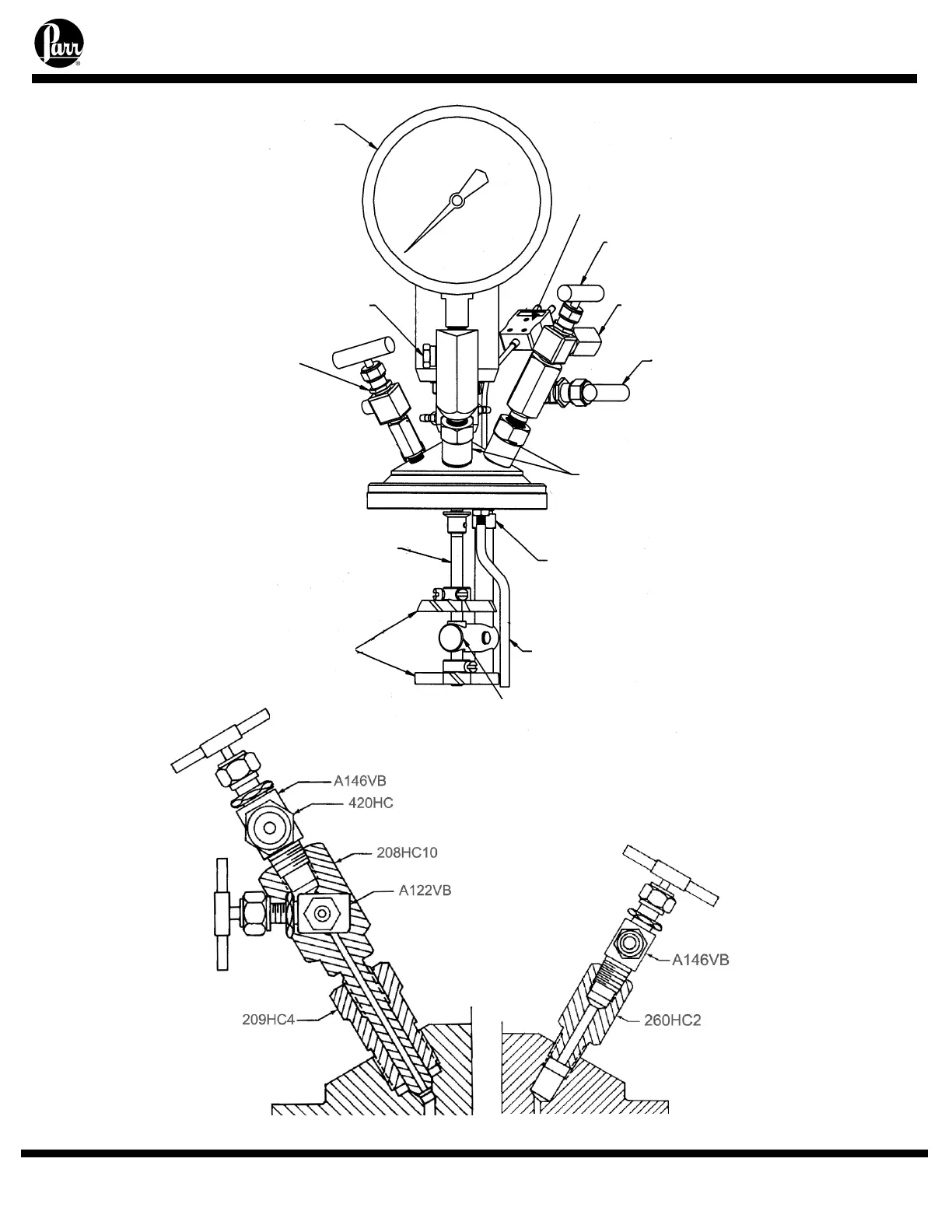 Parr

A146VB
420HC
208HC10
A122VB
209HC4
A146VB
260HC2