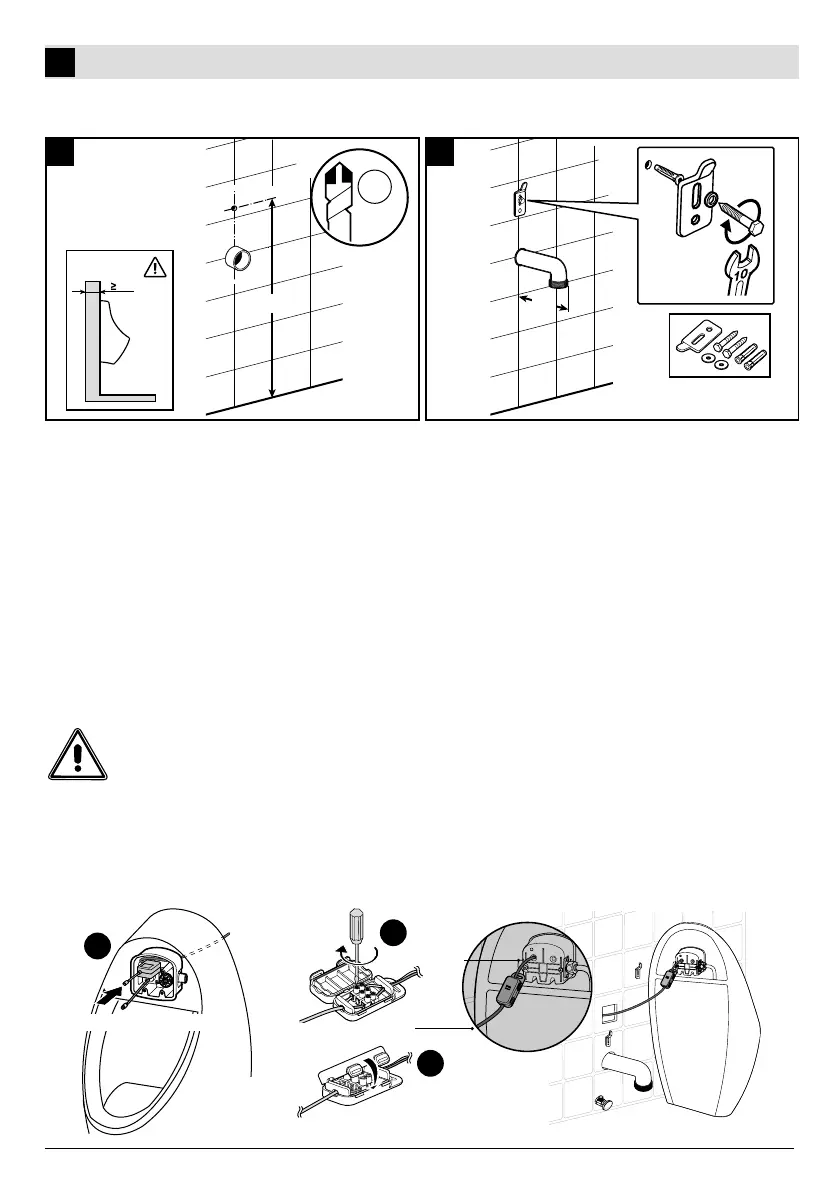 ≥

10