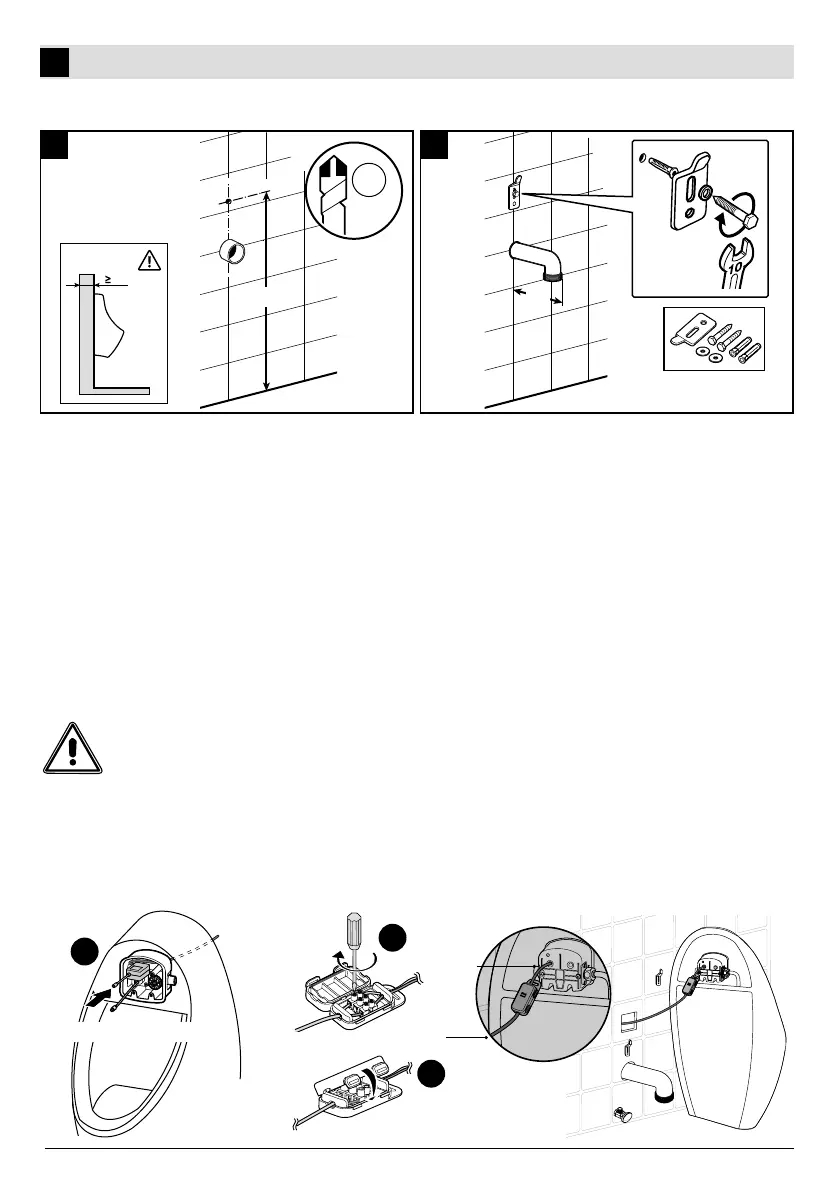 ≥

10