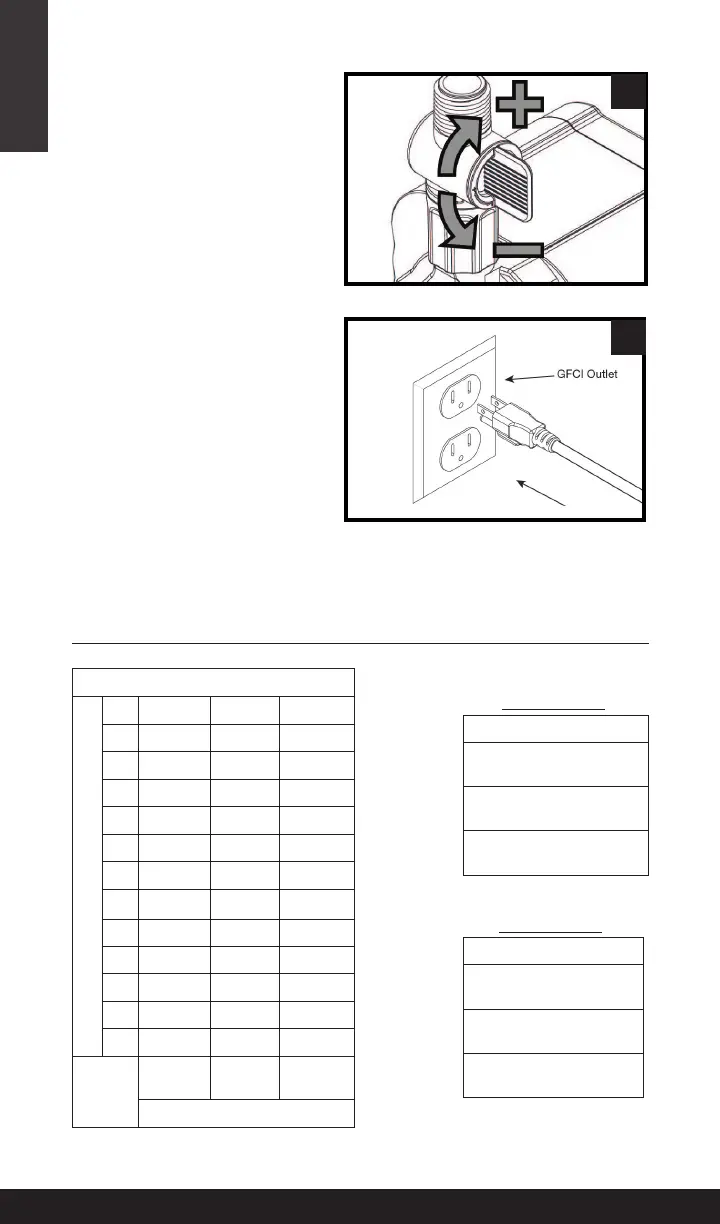 GFCI Outlet