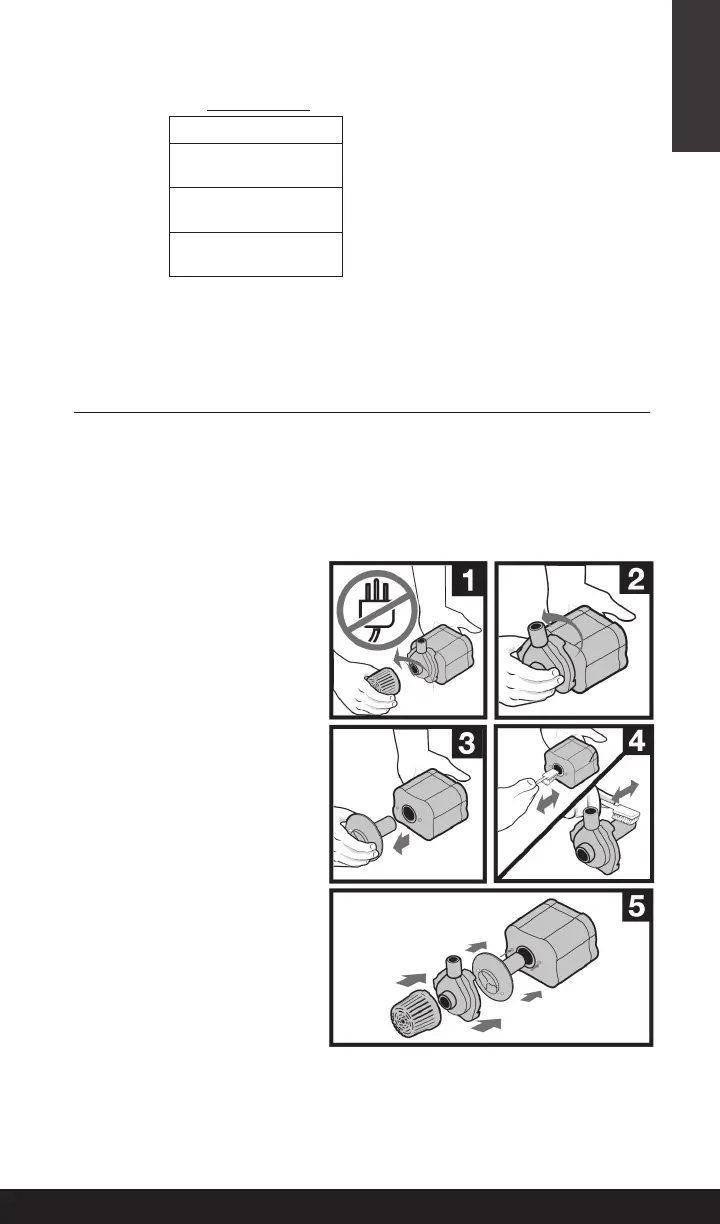 1

2

3

4

5