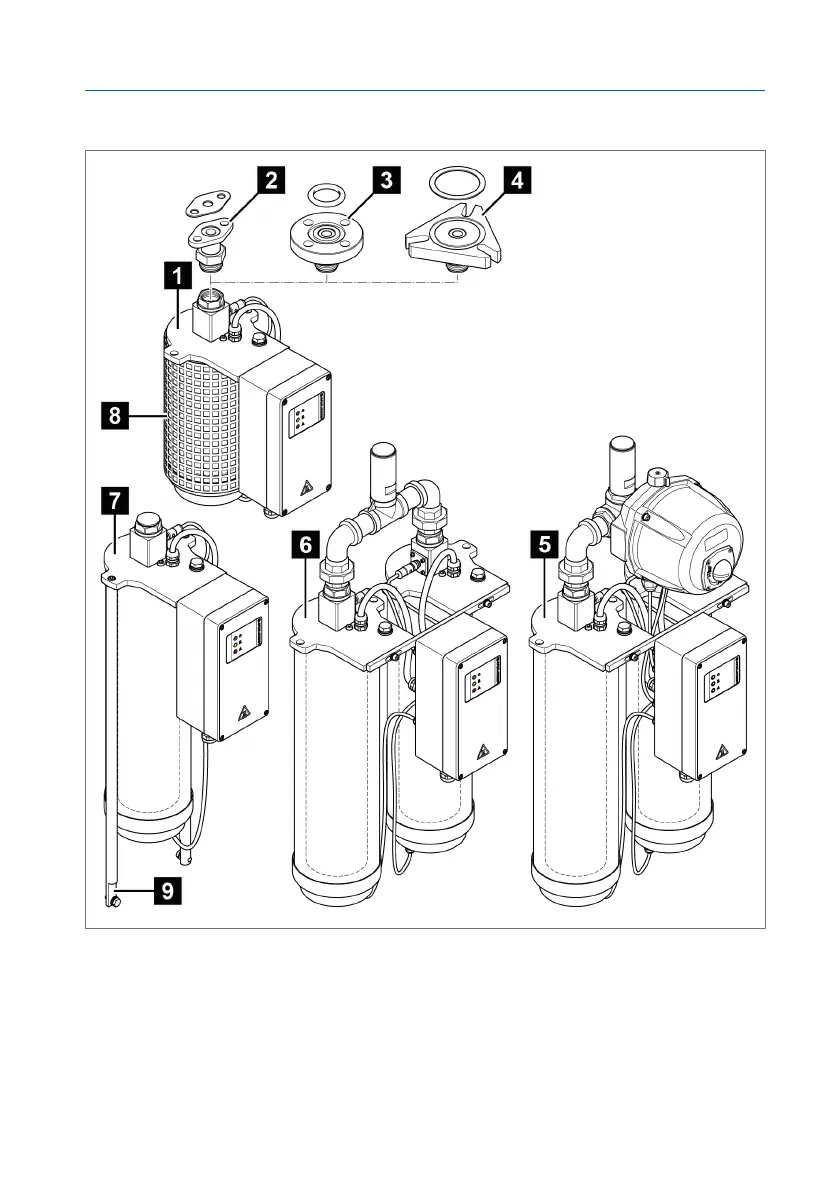 2
3
4
1
8
7
6
5
9