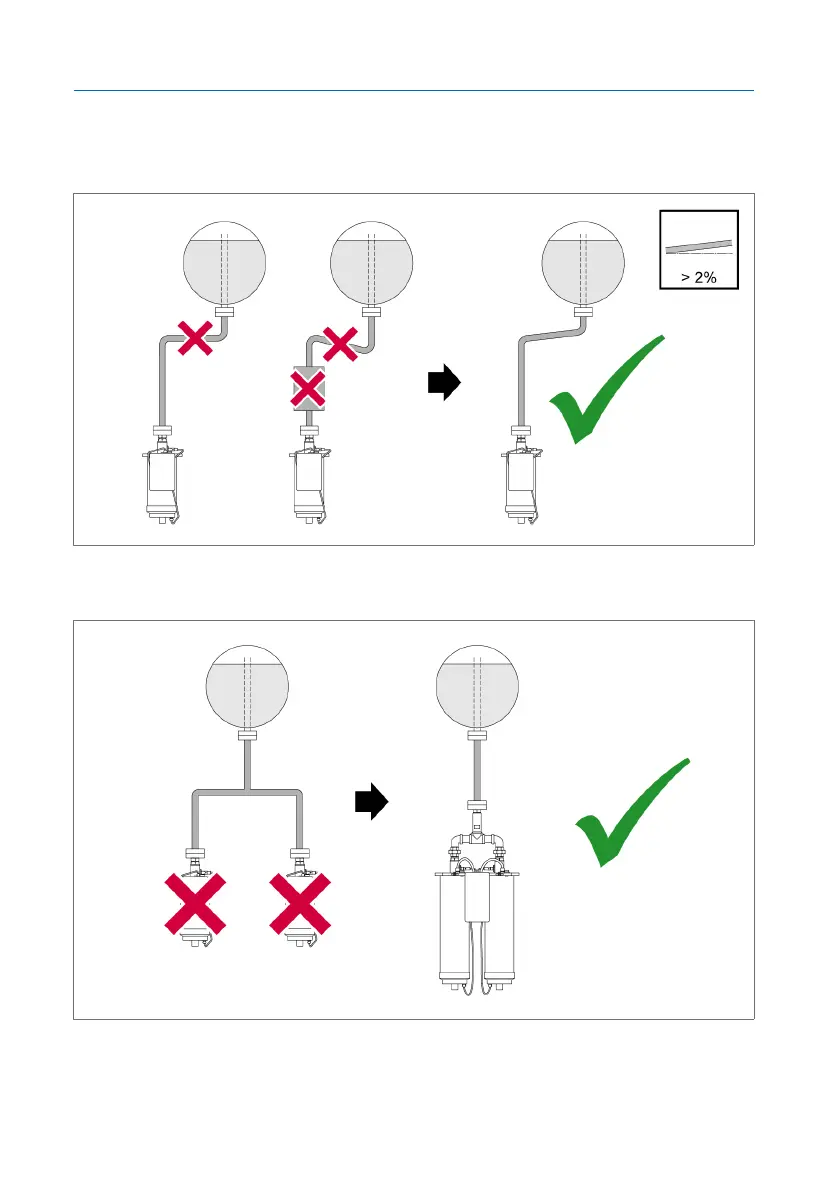 > 2%