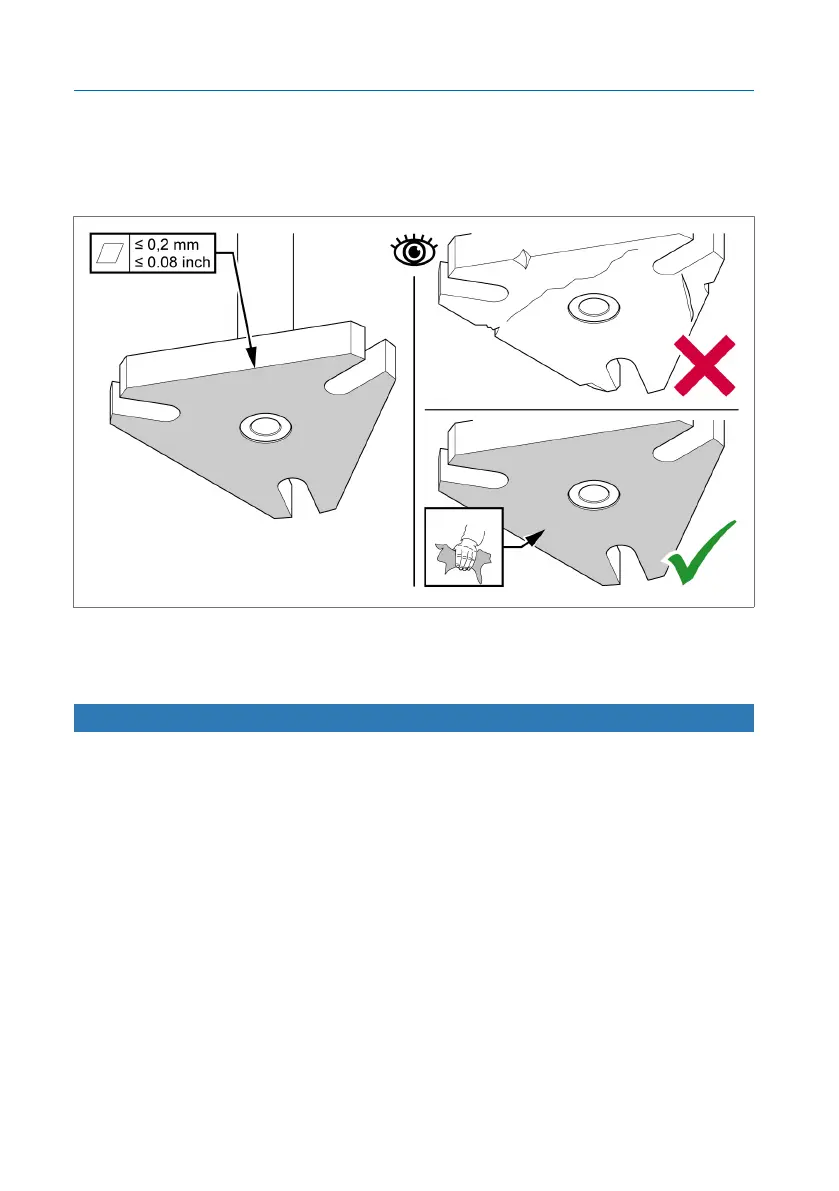 ≤ 0,2 mm
≤ 0.08 inch