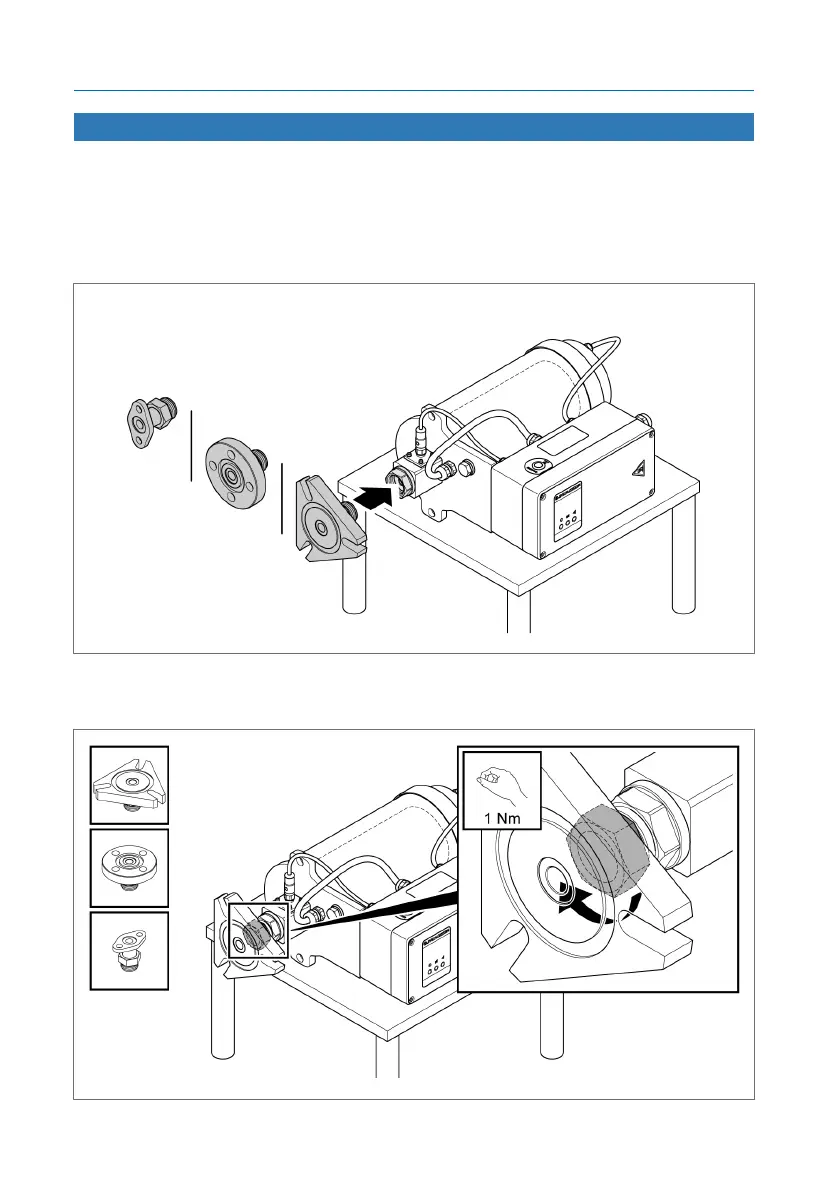 1 Nm