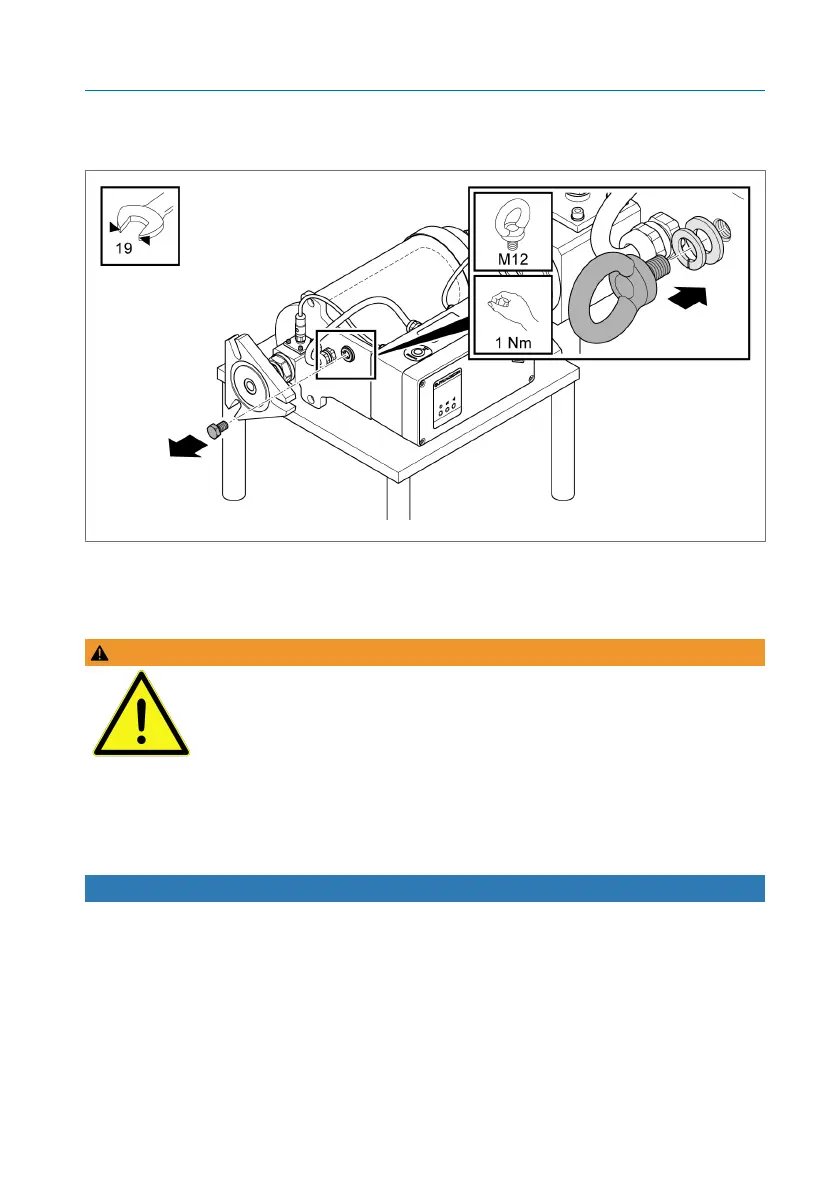 19

M12

1 Nm