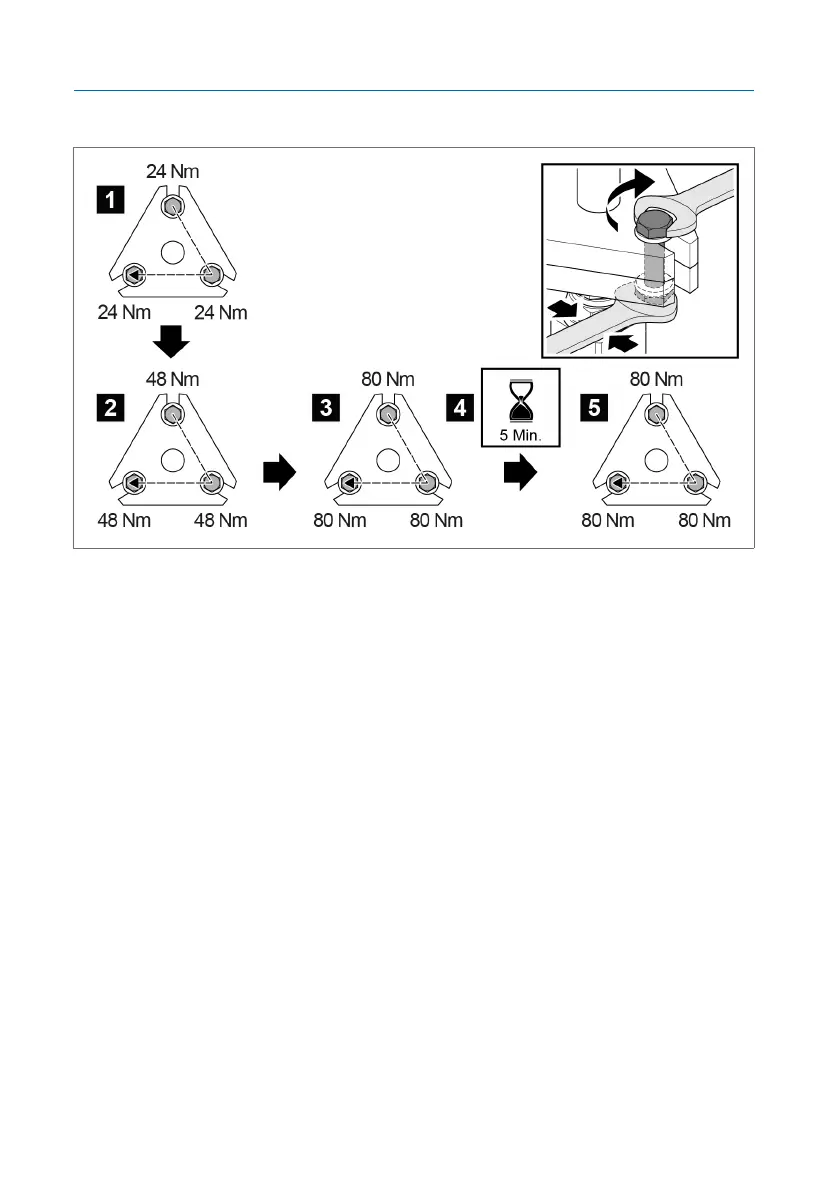 1
24 Nm
24 Nm 24 Nm

2
48 Nm
48 Nm 48 Nm

3
80 Nm
80 Nm 80 Nm

4
5 Min.

5
80 Nm
80 Nm 80 Nm