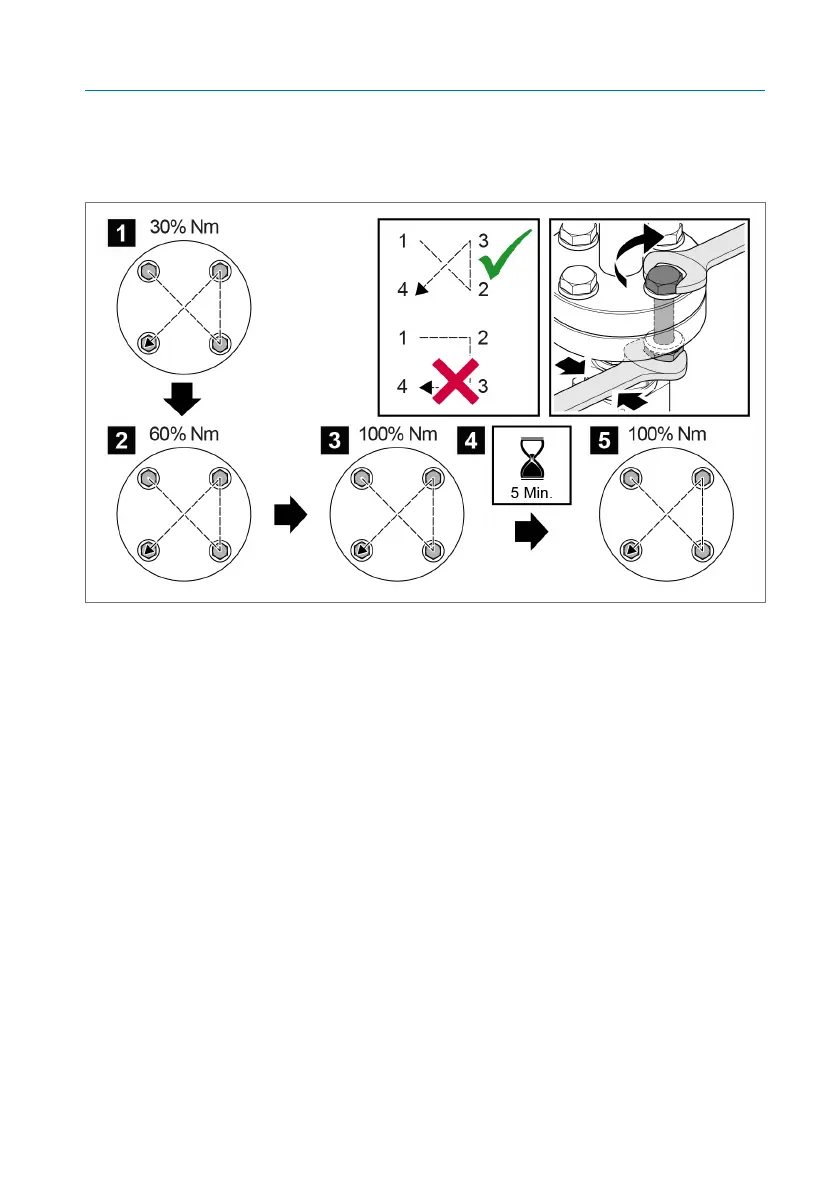 1 30% Nm

1 3
4 2

1 2
4 3

2 60% Nm

3 100% Nm

4 5 Min.

5 100% Nm