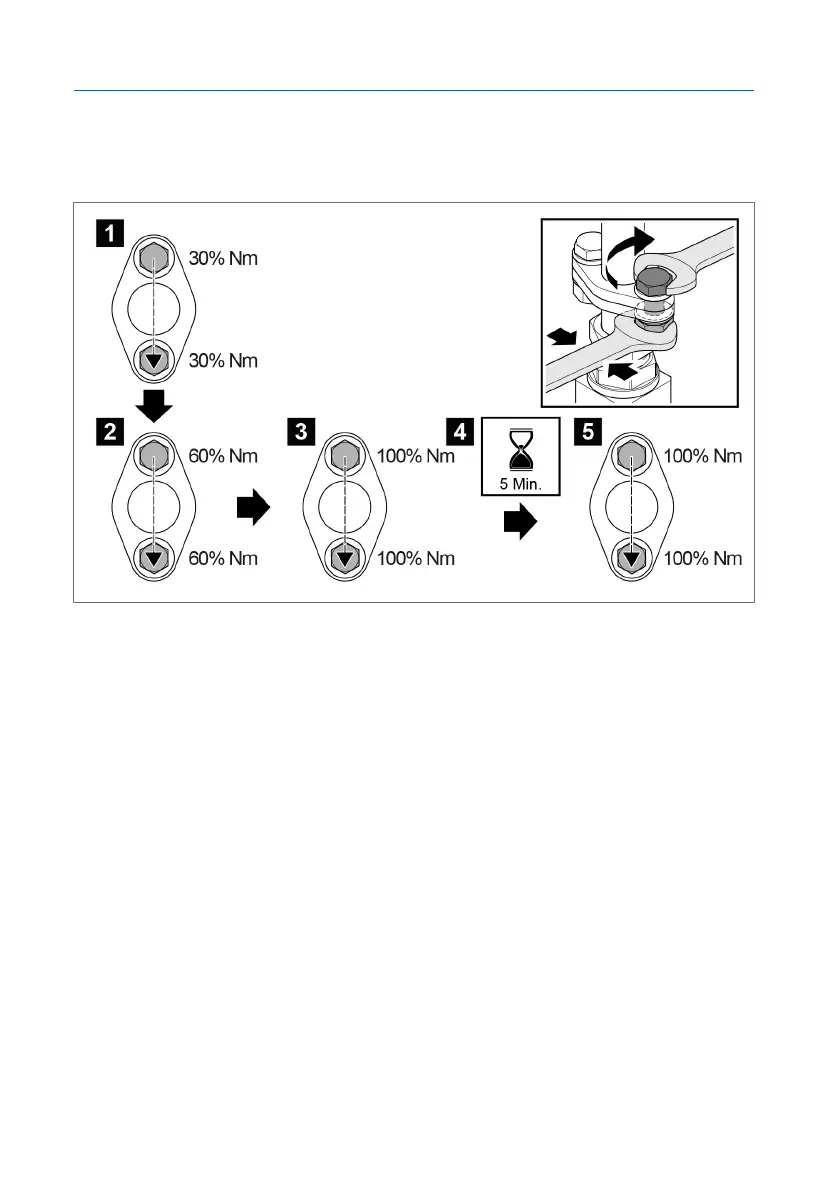 1
30% Nm
30% Nm
2
60% Nm
60% Nm
3
100% Nm
100% Nm
4
5 Min.
5
100% Nm
100% Nm