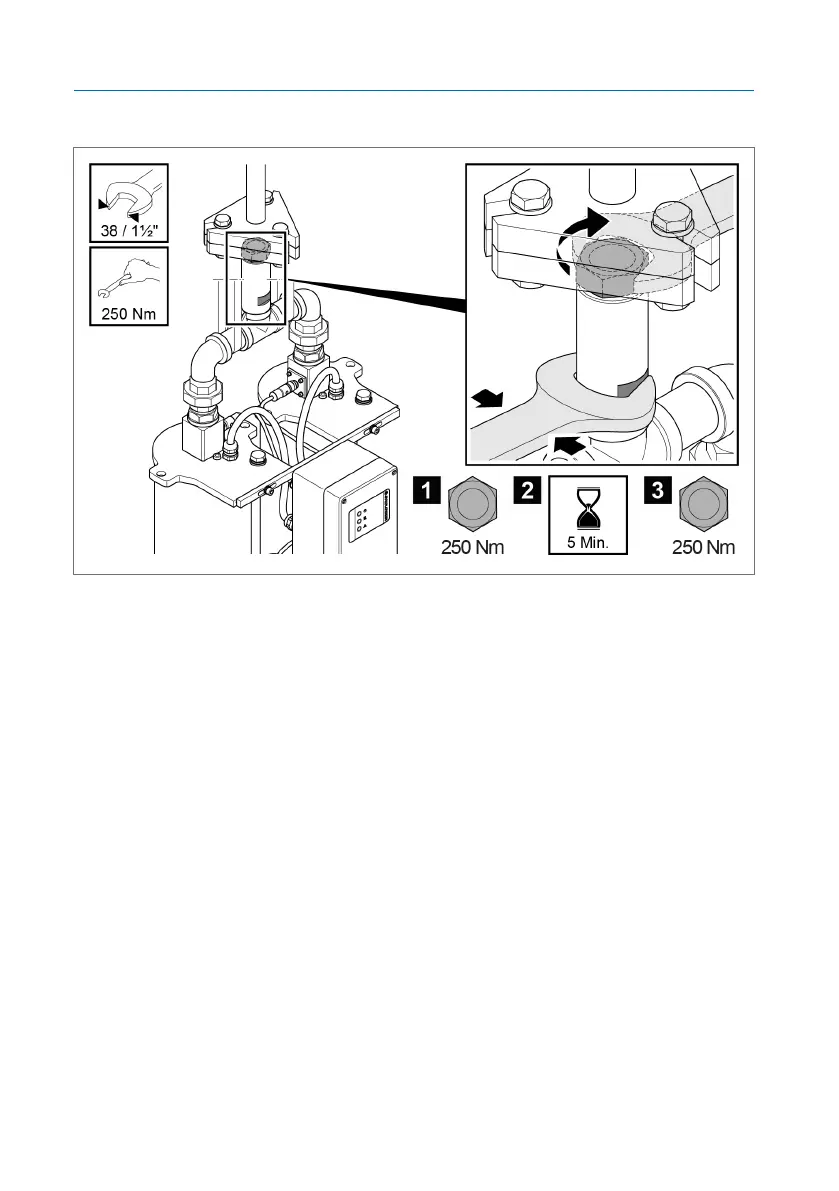 38 / 1½"

250 Nm

1

250 Nm

2

5 Min.

3

250 Nm