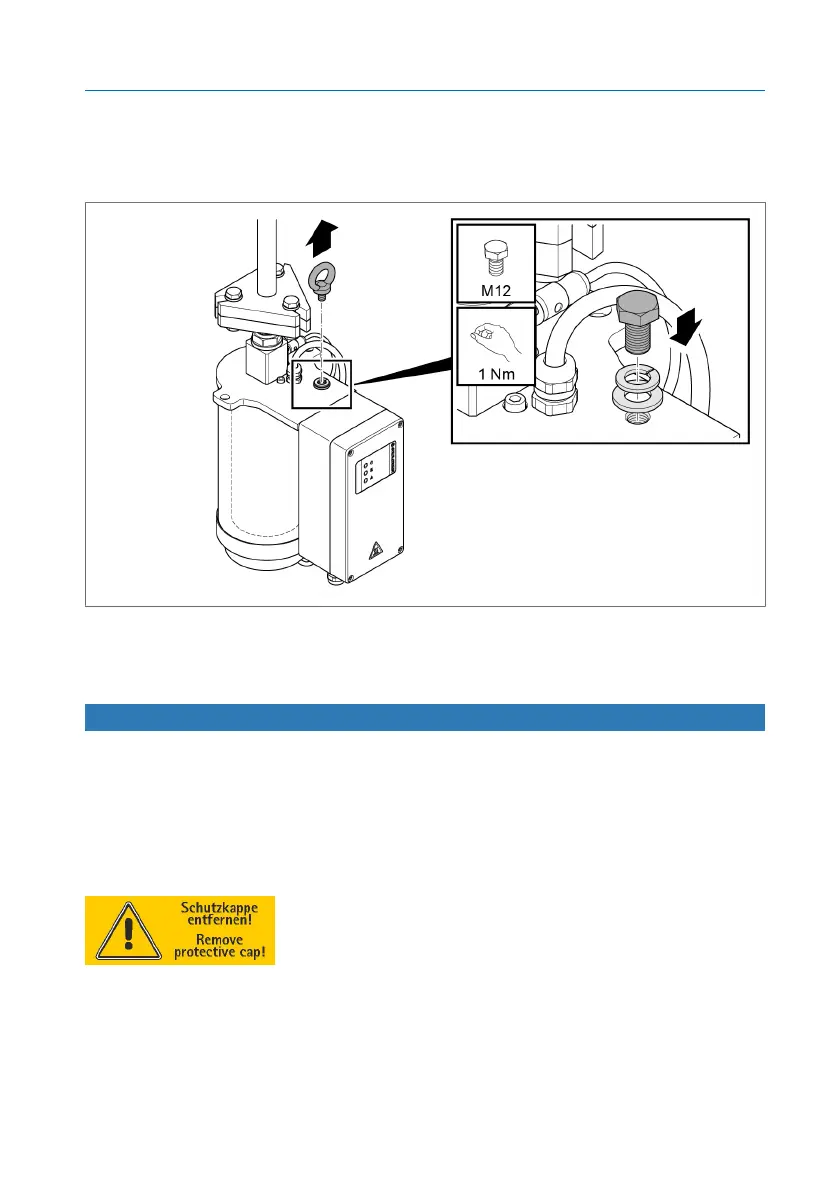 M12

1 Nm

Schutzkappe entfernen!
Remove protective cap!