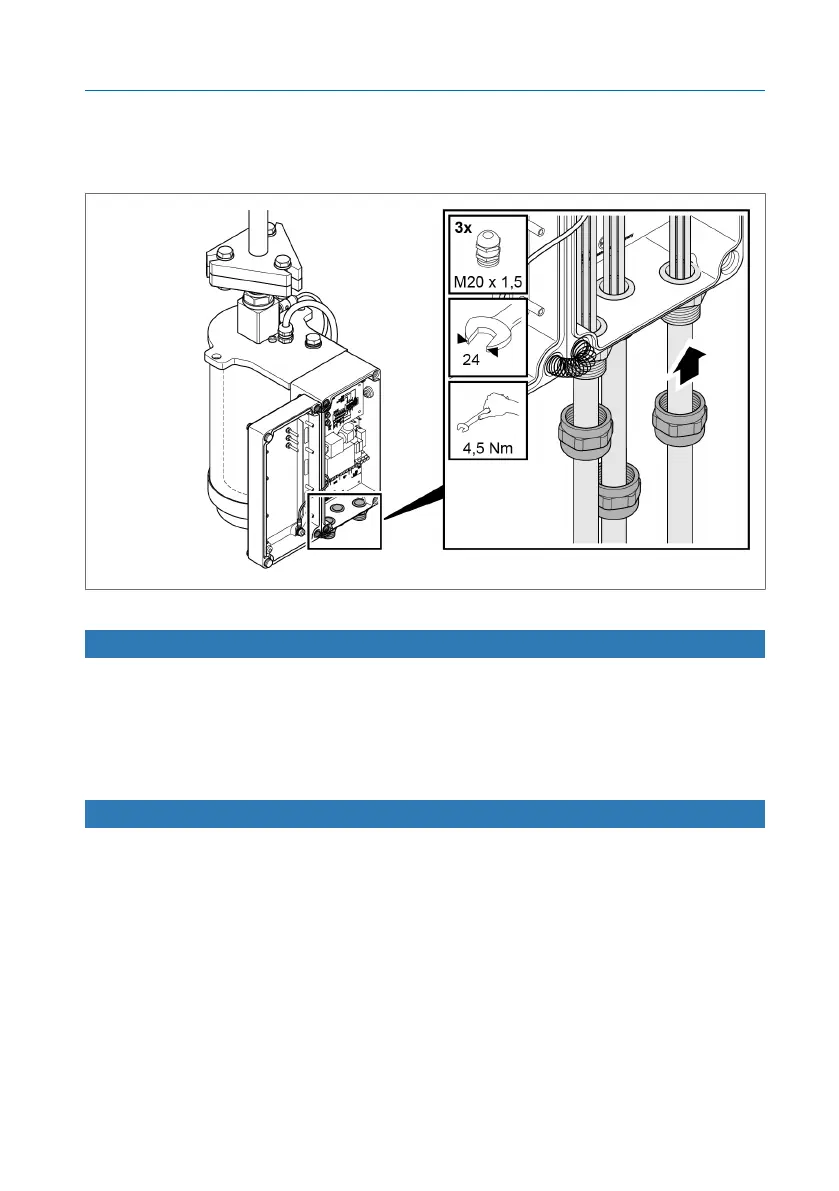 3x

M20 x 1,5

24

4,5 Nm