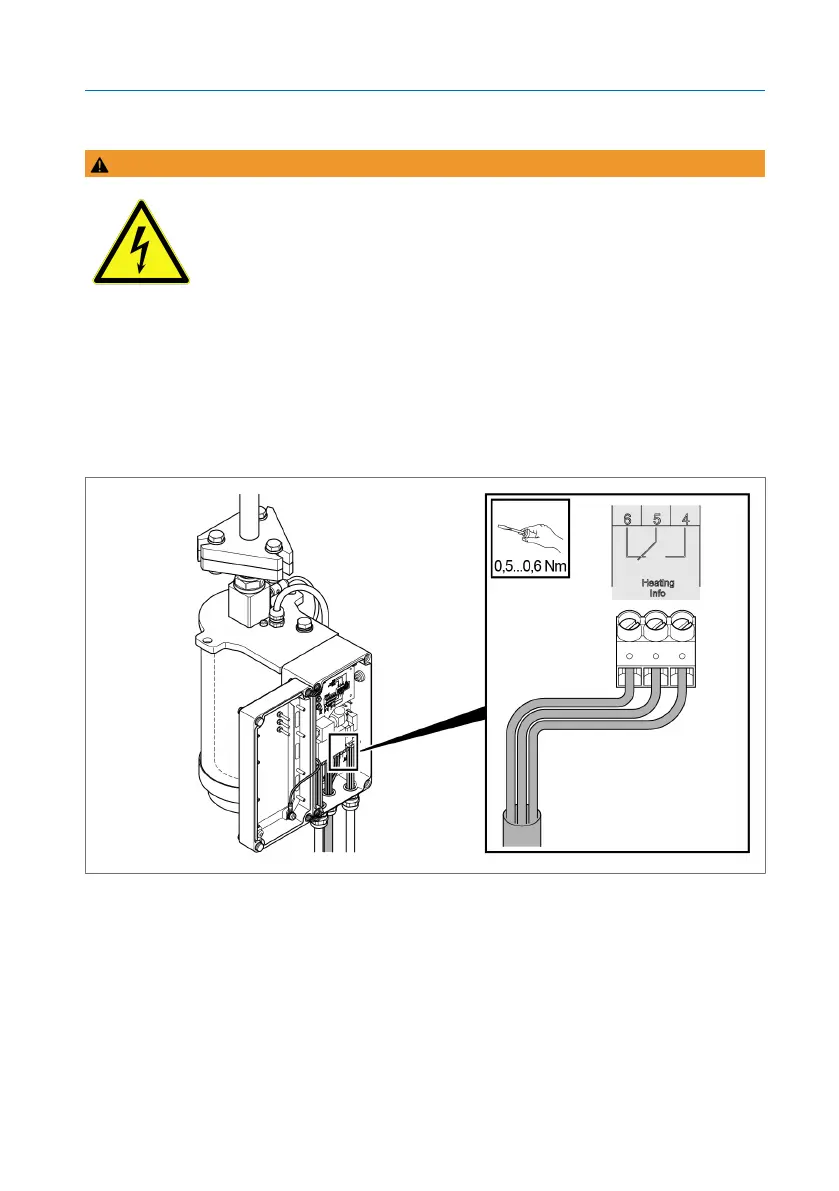 0,5...0,6 Nm

6 5 4

Heating
Info