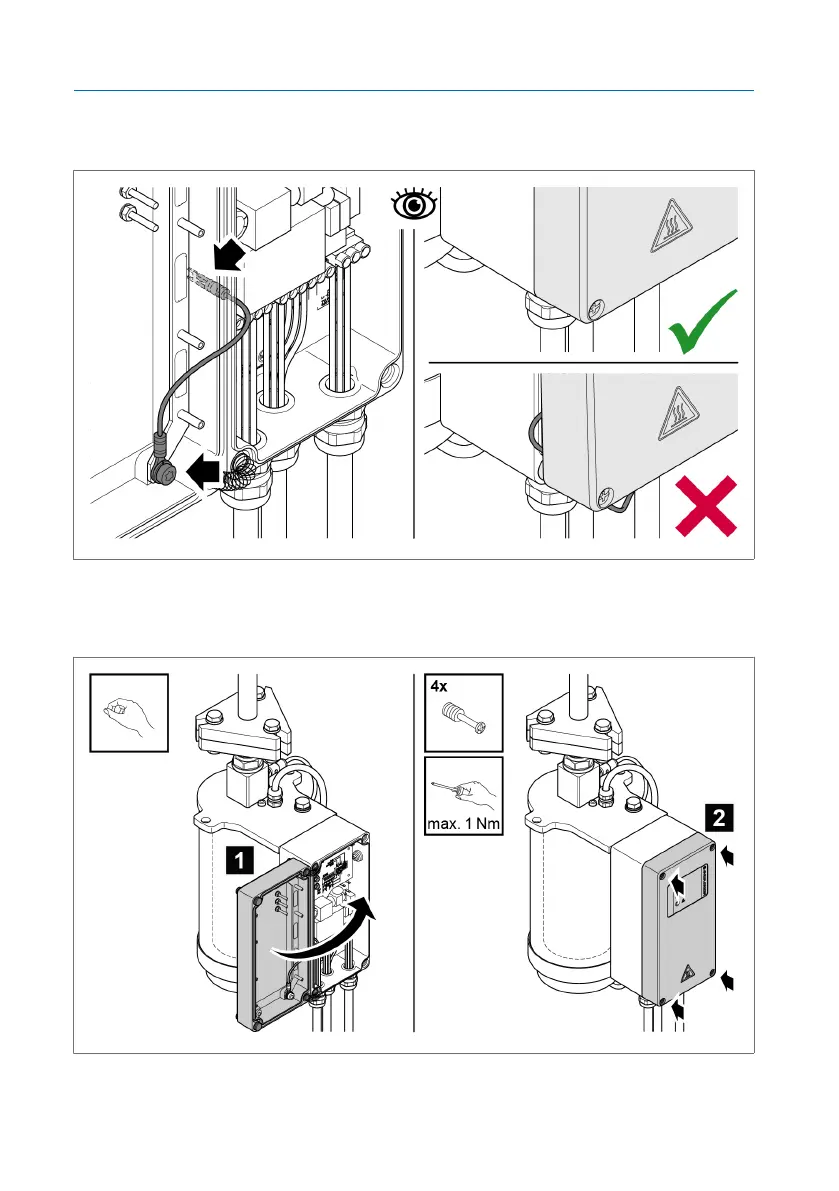 4x

max. 1 Nm

1

2