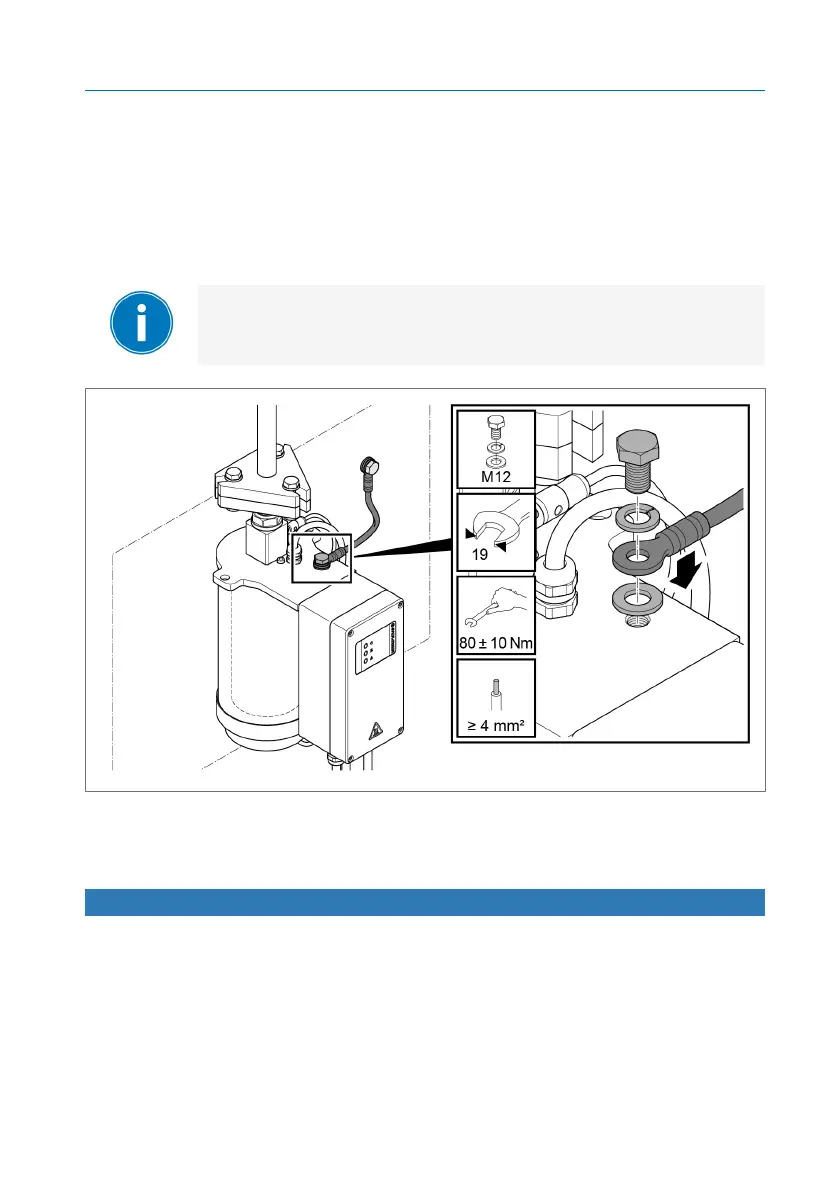 M12

19

80 ± 10 Nm

≥ 4 mm²