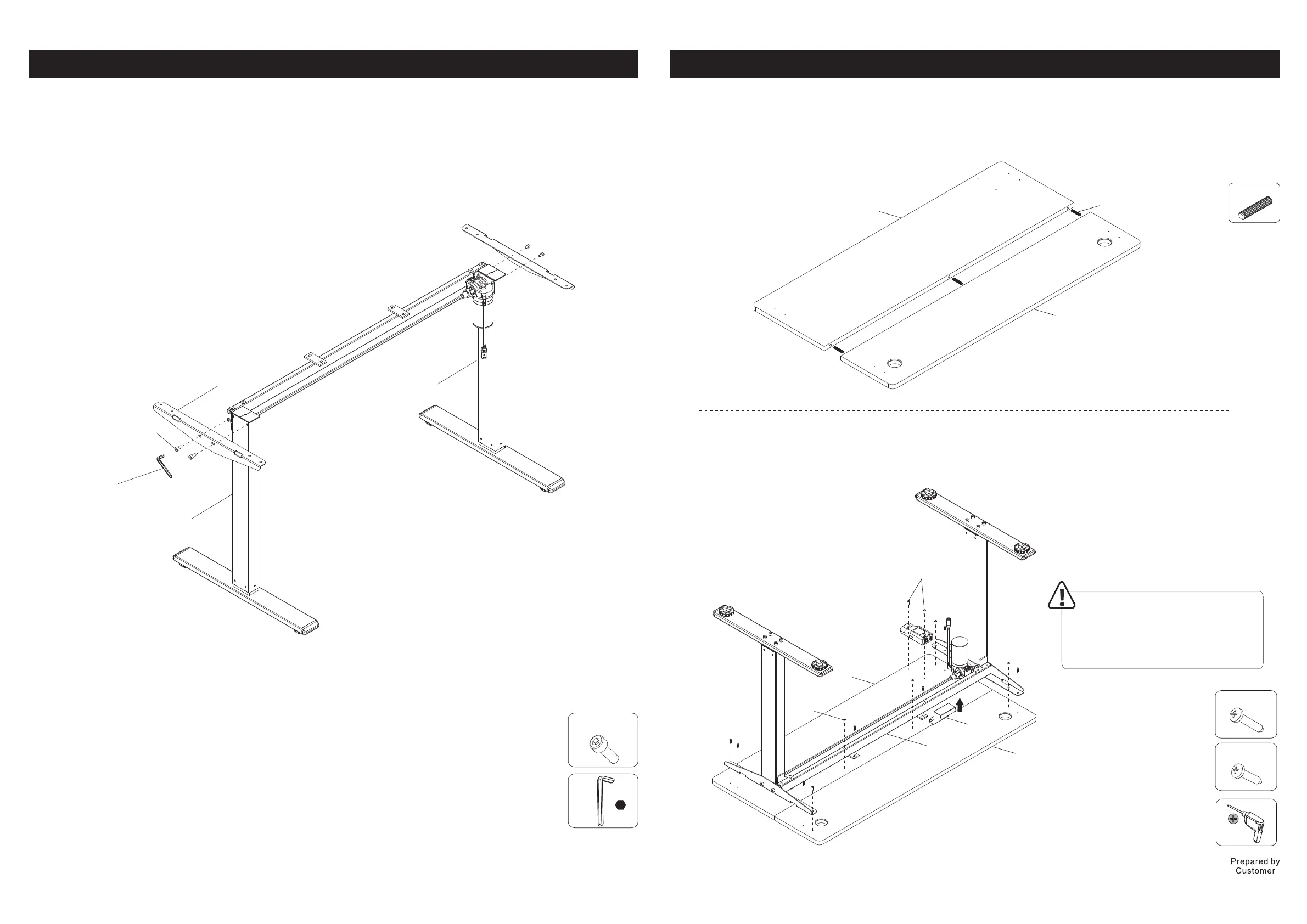 Prepared by Customer