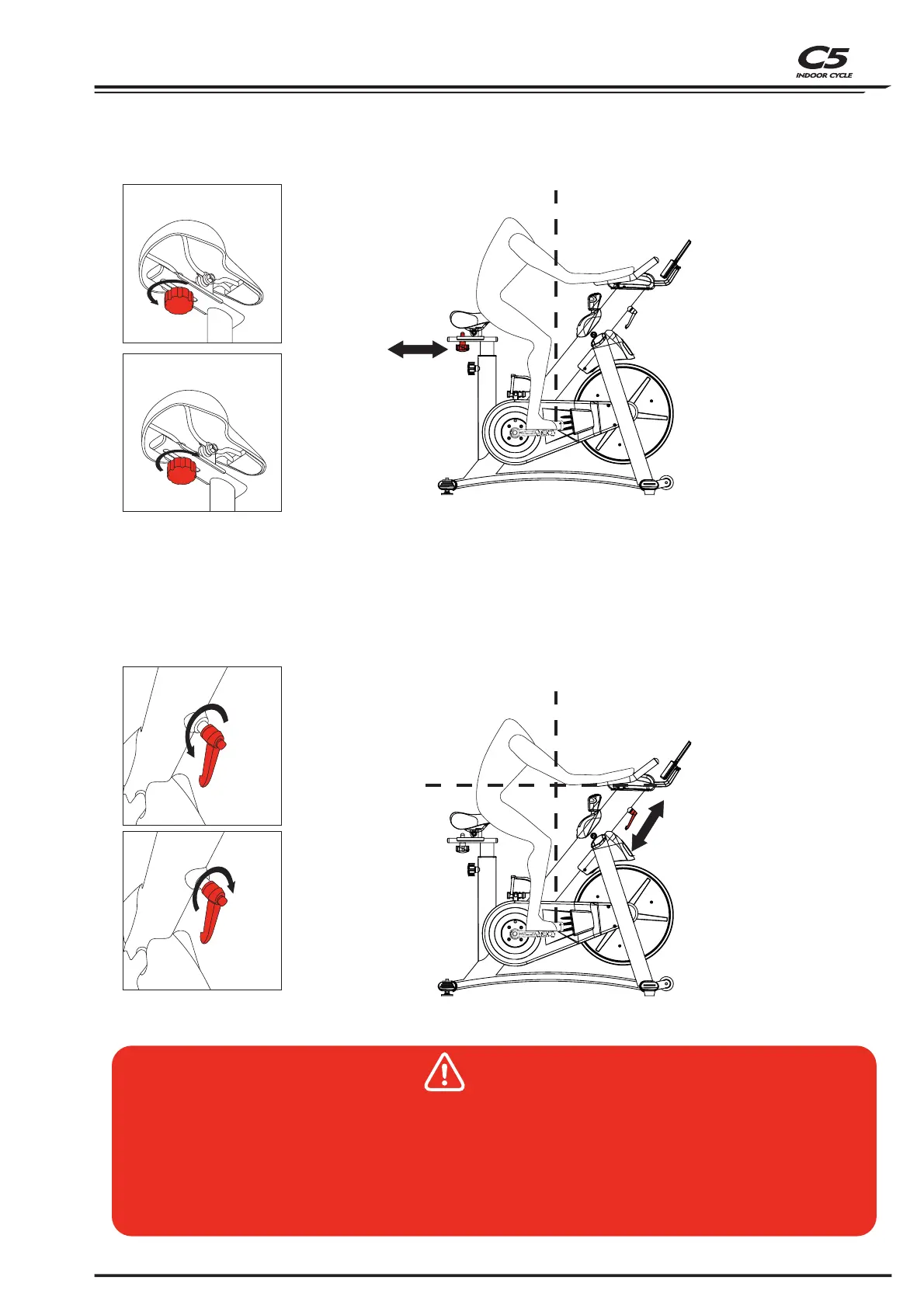 C5
INDOOR CYCLE