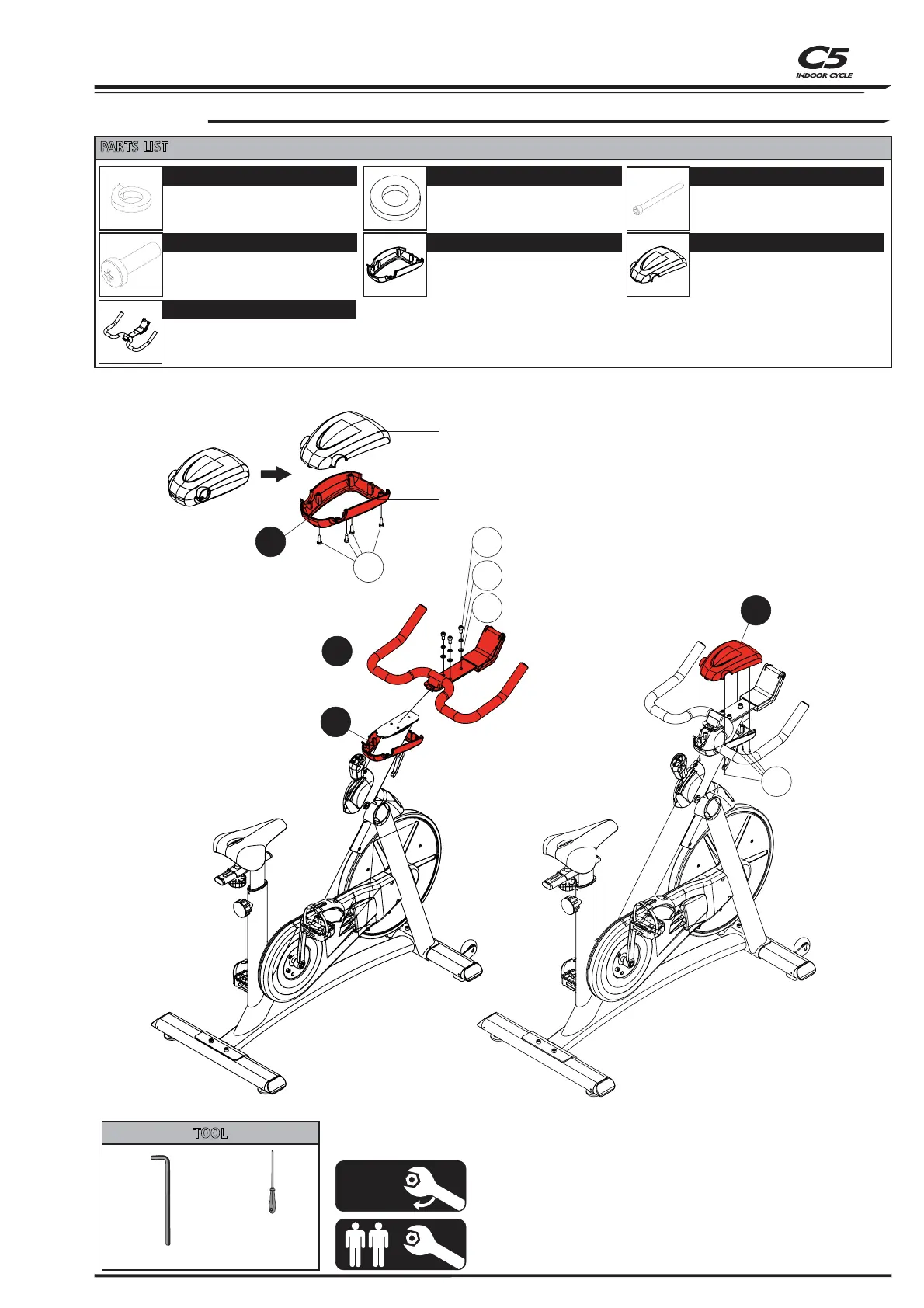 C5
INDOOR CYCLE

PARTS LIST

TOOL