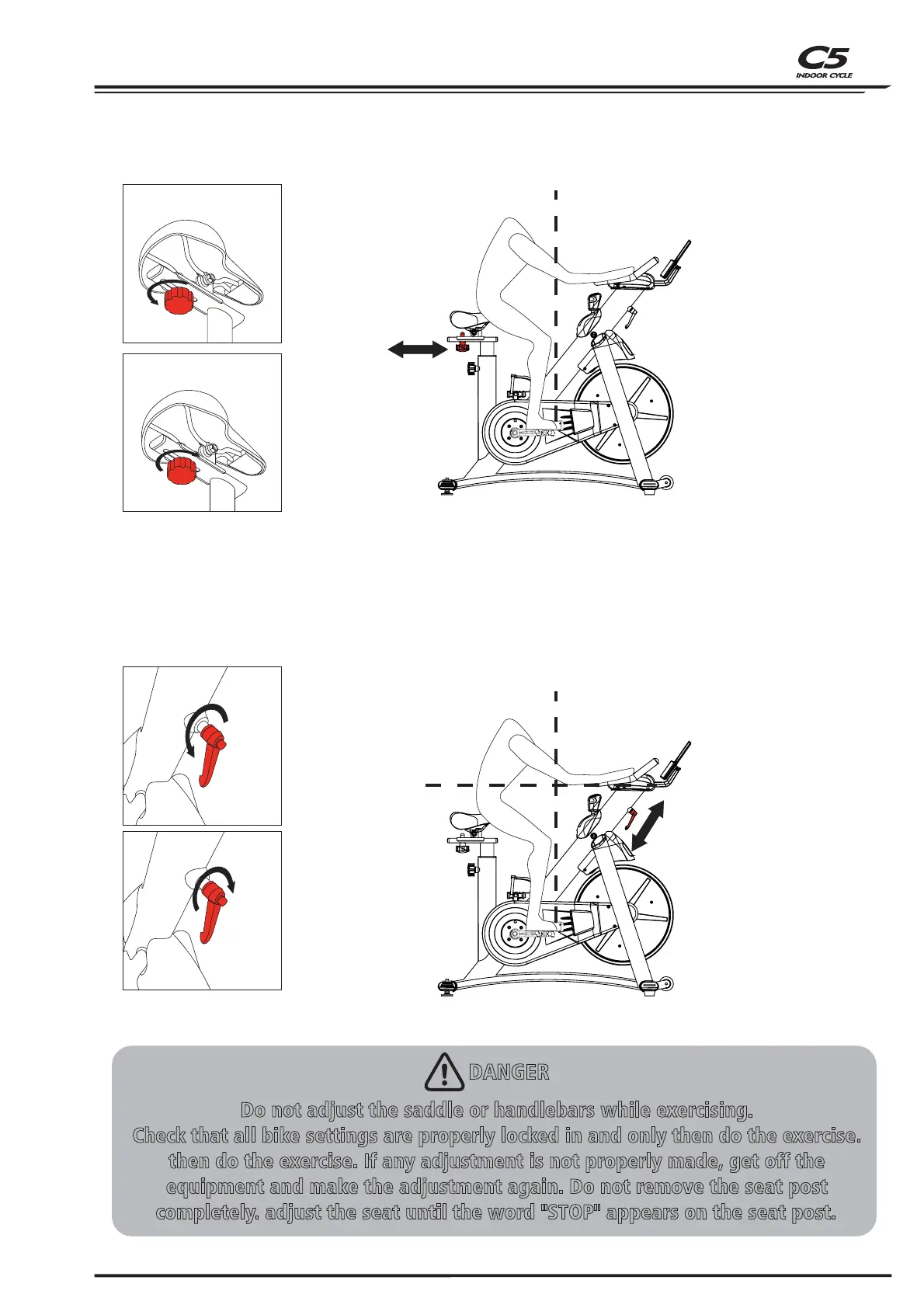 C5
INDOOR CYCLE

DANGER

Do not adjust the saddle or handlebars while exercising.
Check that all bike settings are properly locked in and only then do the exercise. then do the exercise. If any adjustment is not properly made, get off the equipment and make the adjustment again. Do not remove the seat post completely. adjust the seat until the word "STOP" appears on the seat post.